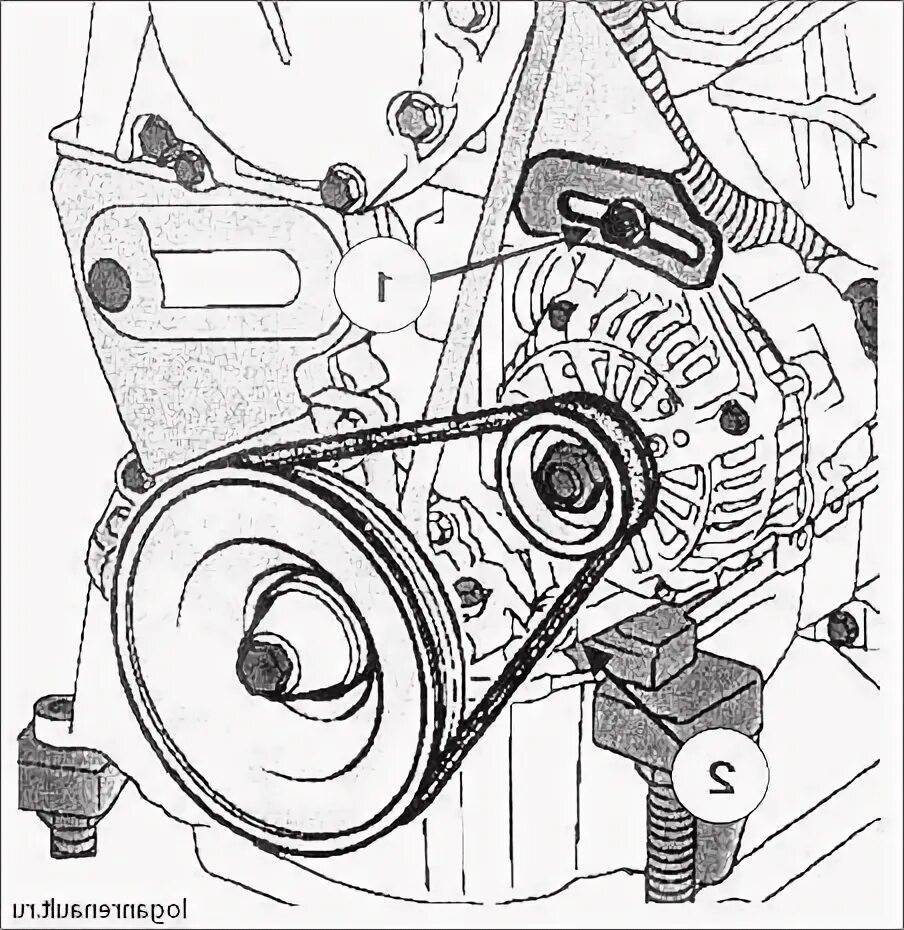 1
2
loganrenault.ru