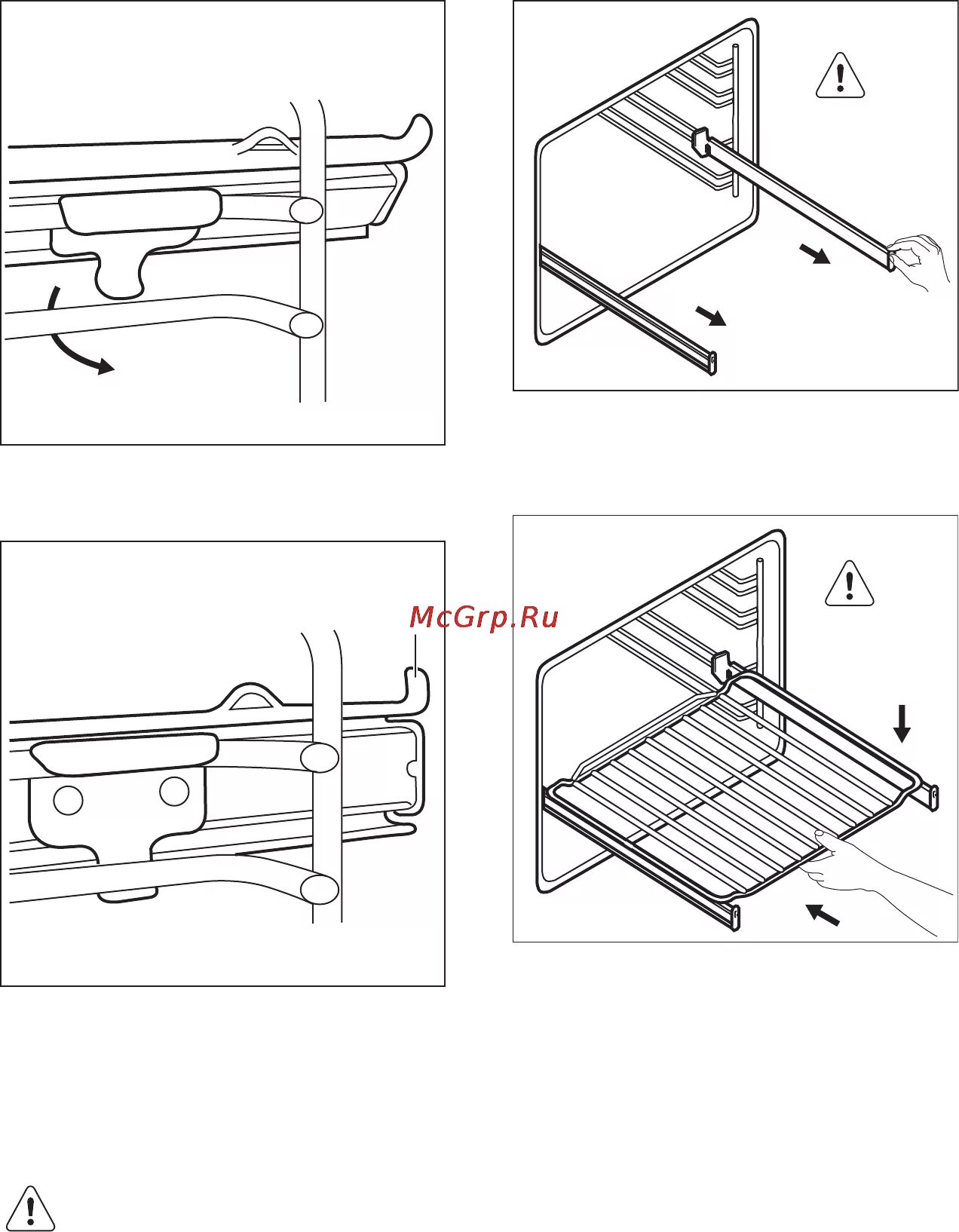 McGrp.Ru