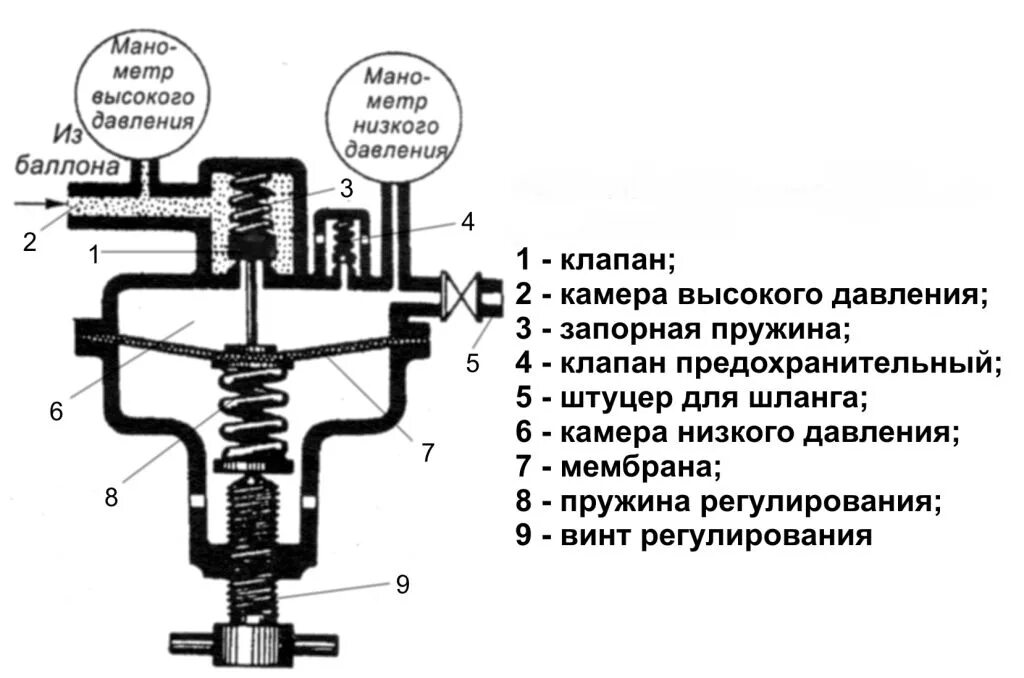 Манометр высокого давления

Манометр низкого давления

Из баллона

2
1
3
4
5
6
7
8
9

1 - клапан;
2 - камера высокого давления;
3 - запорная пружина;
4 - клапан предохранительный;
5 - штуцер для шланга;
6 - камера низкого давления;
7 - мембрана;
8 - пружина регулирования;
9 - винт регулирования