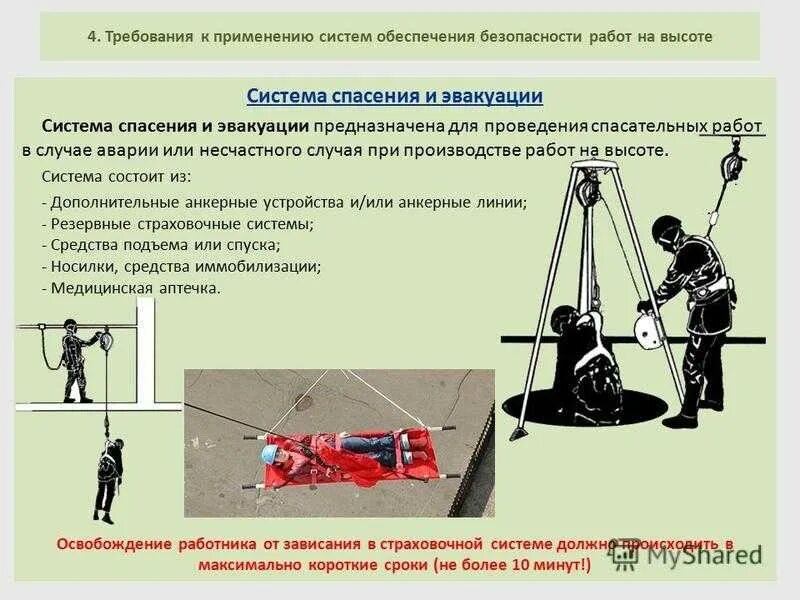 4. Требования к применению систем обеспечения безопасности работ на высоте

Система спасения и эвакуации

Система спасения и эвакуации предназначена для проведения спасательных работ в случае аварии или несчастного случая при производстве работ на высоте.

Система состоит из:

- Дополнительные анкерные устройства и/или анкерные линии;
- Резервные страховочные системы;
- Средства подъема или спуска;
- Носилки, средства иммобилизации;
- Медицинская аптечка.

Освобождение работника от зависания в страховочной системе должно происходить в максимально короткие сроки (не более 10 минут!)

MyShared