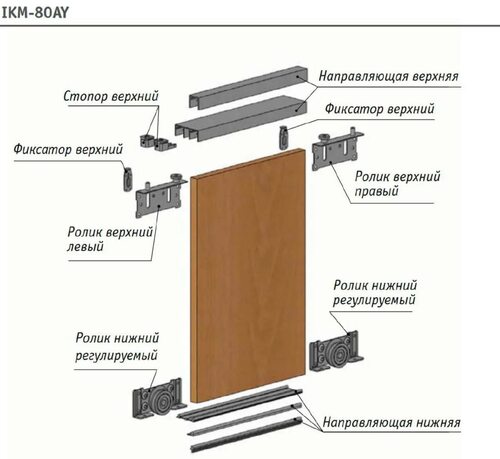 IKM-80AY

Направляющая верхняя

Стопор верхний

Фиксатор верхний

Фиксатор верхний

Ролик верхний правый

Ролик верхний левый

Ролик нижний регулируемый

Ролик нижний регулируемый

Направляющая нижняя