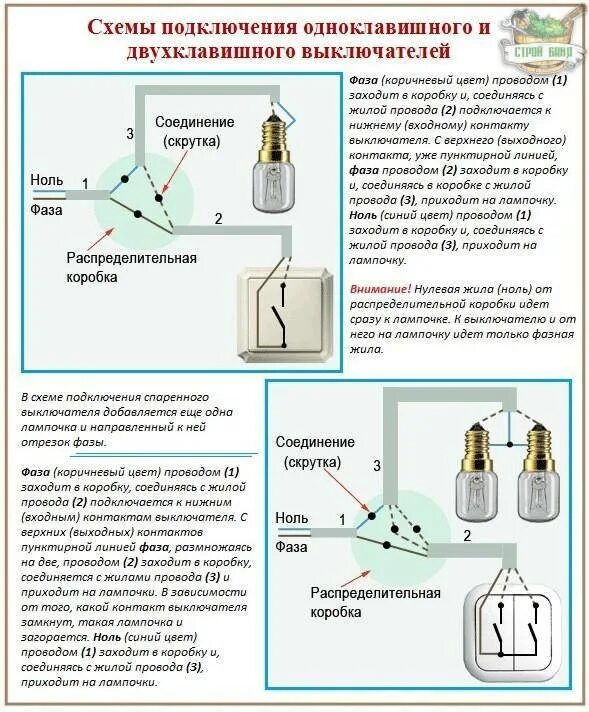 Схемы подключения одноклавишного и двухклавишного выключателей

СТРОЙ БАНЯ

3

Соединение (скрутка)

Ноль

1

Фаза

2

Распределительная коробка

Фаза (коричневый цвет) проводом (1) заходит в коробку и, соединяясь с жилой провода (2) подключается к нижнему (входному) контакту выключателя. С верхнего (выходного) контакта, уже пунктирной линией, фаза проводом (2) заходит в коробку и, соединяясь в коробке с жилой провода (3), приходит на лампочку. Ноль (синий цвет) проводом (1) заходит в коробку и, соединяясь с жилой провода (3), приходит на лампочку.

Внимание! Нулевая жила (ноль) от распределительной коробки идет сразу к лампочке. К выключателю и от него на лампочку идет только фазная жила.

В схеме подключения спаренного выключателя добавляется еще одна лампочка и направленный к ней отрезок фазы.

Фаза (коричневый цвет) проводом (1) заходит в коробку, соединяясь с жилой провода (2) подключается к нижним (входным) контактам выключателя. С верхних (выходных) контактов пунктирной линией фаза, размножаясь на две, проводом (2) заходит в коробку, соединяется с жилами провода (3) и приходит на лампочки. В зависимости от того, какой контакт выключателя замкнут, такая лампочка и загорается. Ноль (синий цвет) проводом (1) заходит в коробку и, соединяясь с жилой провода (3), приходит на лампочки.

Соединение (скрутка)

3

Ноль

1

Фаза

2

Распределительная коробка