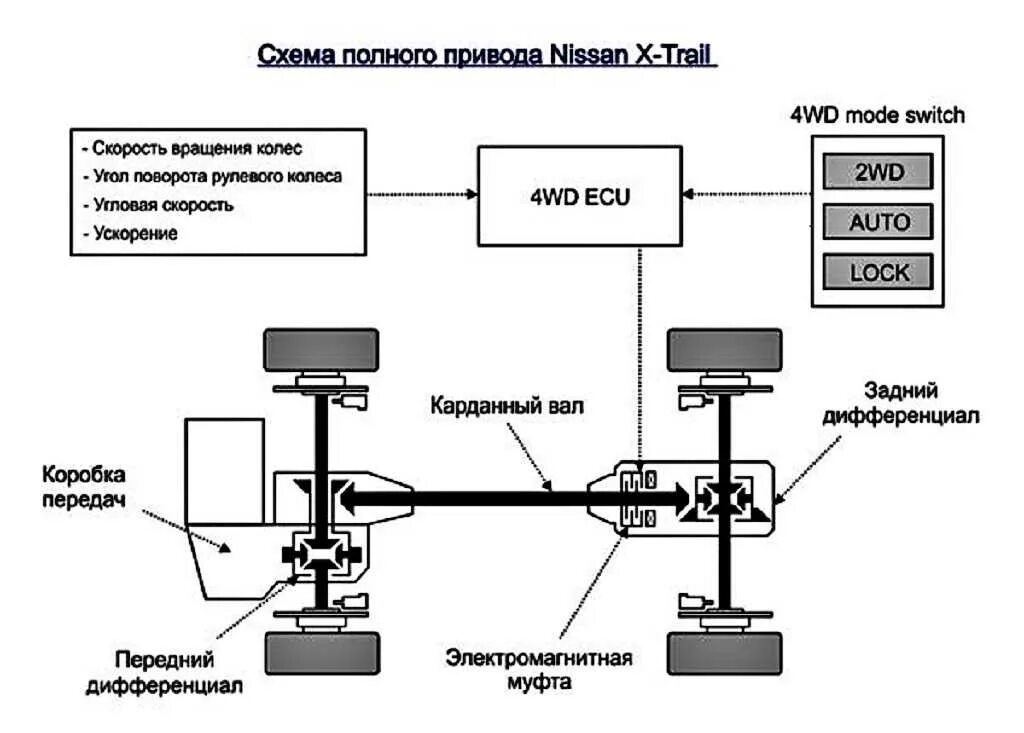 Схема полного привода Nissan X-Trail

- Скорость вращения колес
- Угол поворота рулевого колеса
- Угловая скорость
- Ускорение

4WD ECU

4WD mode switch

2WD

AUTO

LOCK

Карданный вал

Задний дифференциал

Коробка передач

Передний дифференциал

Электромагнитная муфта