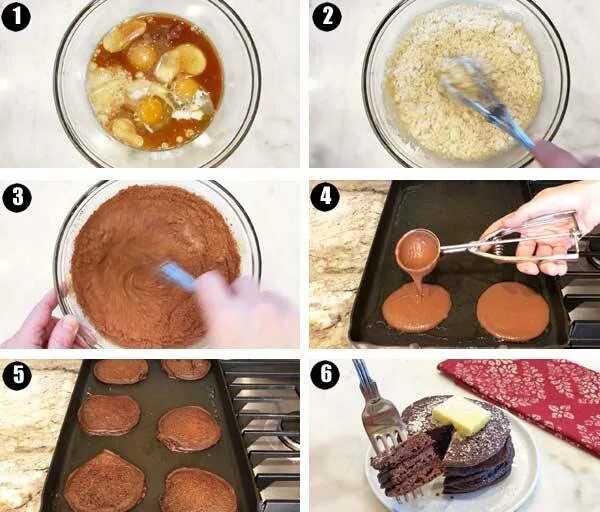 1
2
3
4
5
6