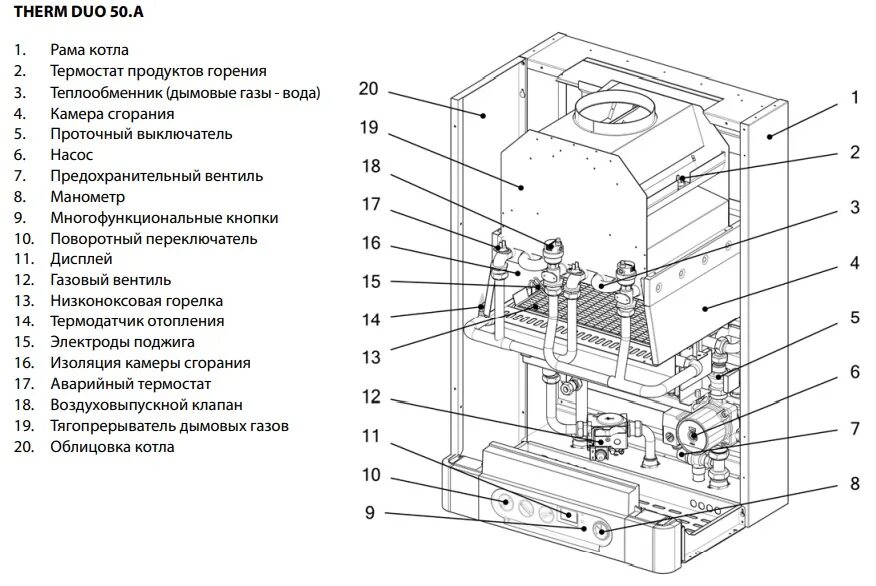 THERM DUO 50.A

1. Рама котла
2. Термостат продуктов горения
3. Теплообменник (дымовые газы - вода)
4. Камера сгорания
5. Проточный выключатель
6. Насос
7. Предохранительный вентиль
8. Манометр
9. Многофункциональные кнопки
10. Поворотный переключатель
11. Дисплей
12. Газовый вентиль
13. Низконоксовая горелка
14. Термодатчик отопления
15. Электроды поджига
16. Изоляция камеры сгорания
17. Аварийный термостат
18. Воздуховыпускной клапан
19. Тягопрерыватель дымовых газов
20. Облицовка котла

20
19
18
17
16
15
14
13
12
11
10
9
1
2
3
4
5
6
7
8