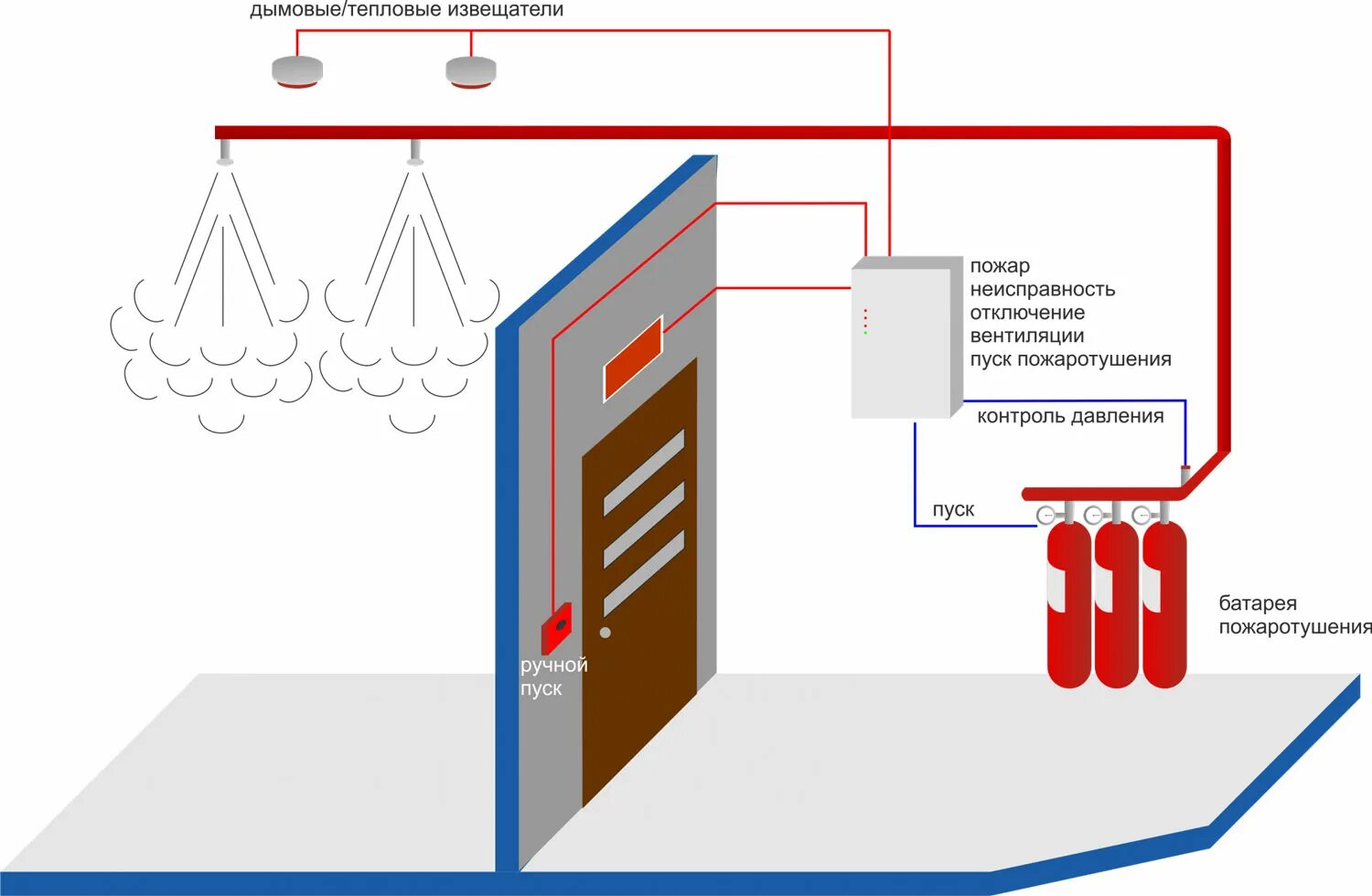 дымовые/тепловые извещатели

пожар
неисправность
отключение
вентиляции
пуск пожаротушения

контроль давления

пуск

батарея
пожаротушения

ручной
пуск