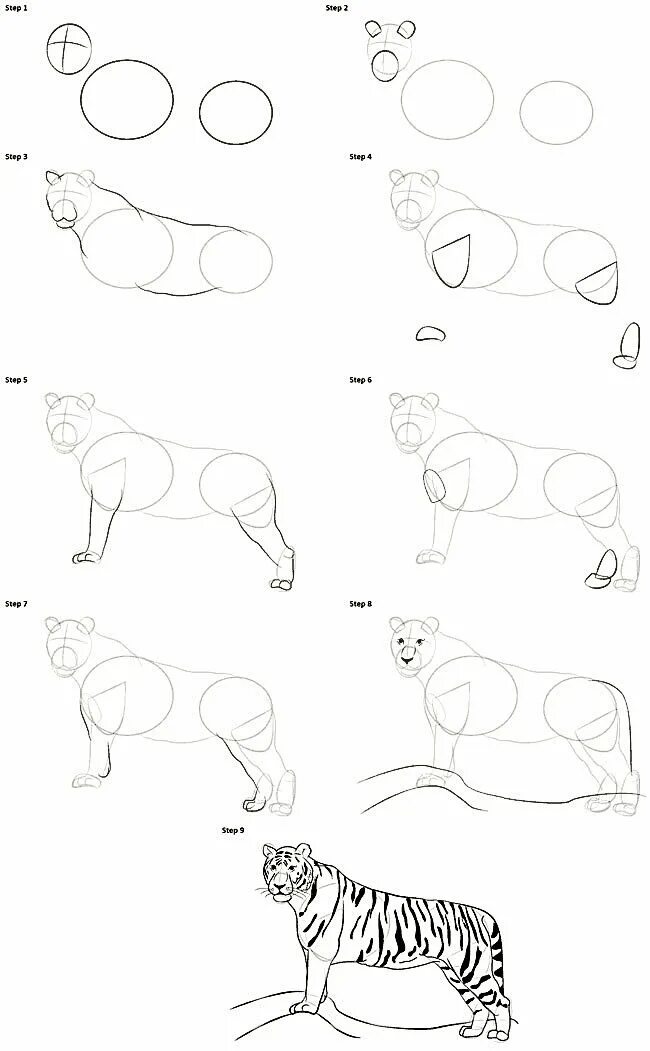 Step 1

Step 2

Step 3

Step 4

Step 5

Step 6

Step 7

Step 8

Step 9