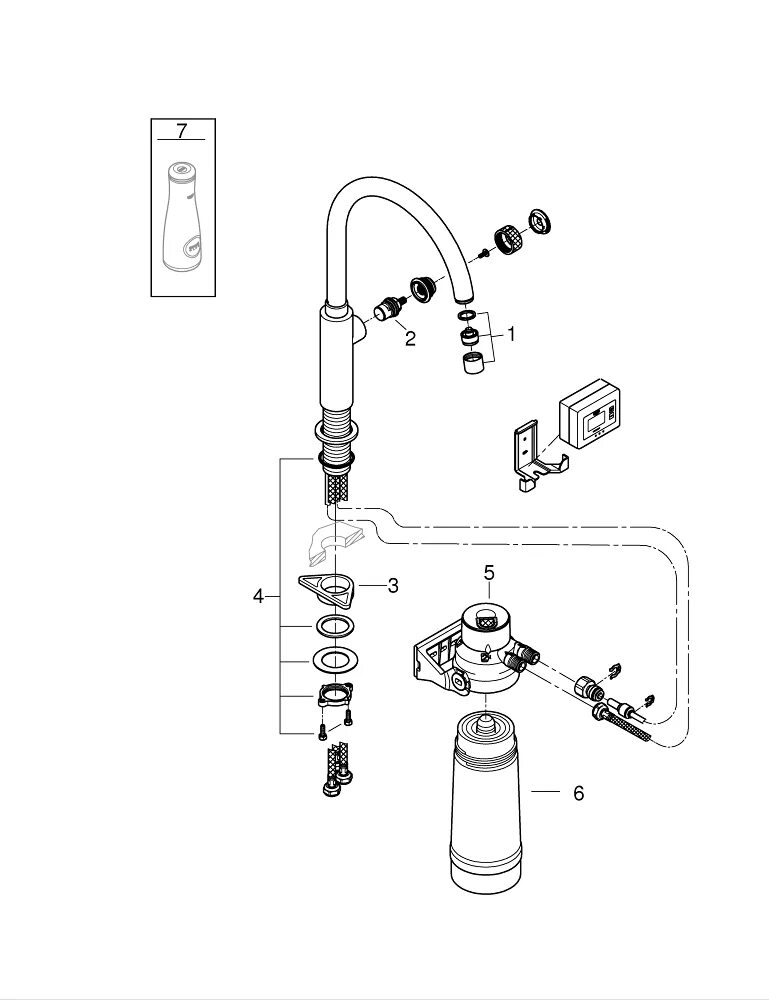 7
2
1
4
3
5
6