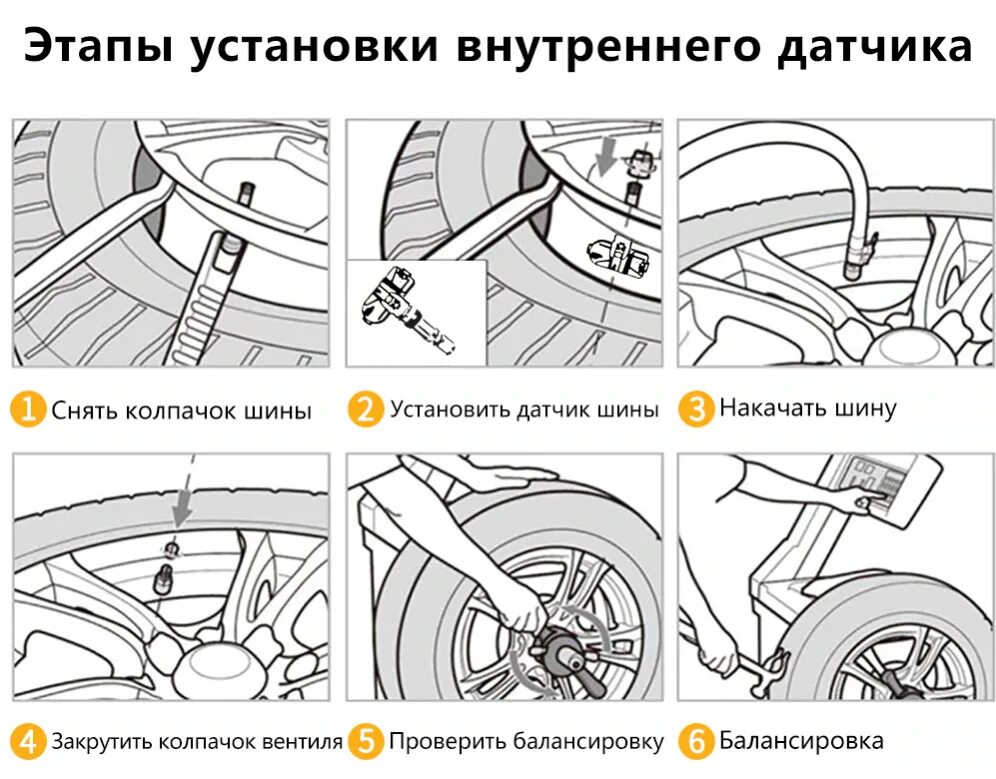 Этапы установки внутреннего датчика

1 Снять колпачок шины

2 Установить датчик шины

3 Накачать шину

4 Закрутить колпачок вентиля

5 Проверить балансировку

6 Балансировка