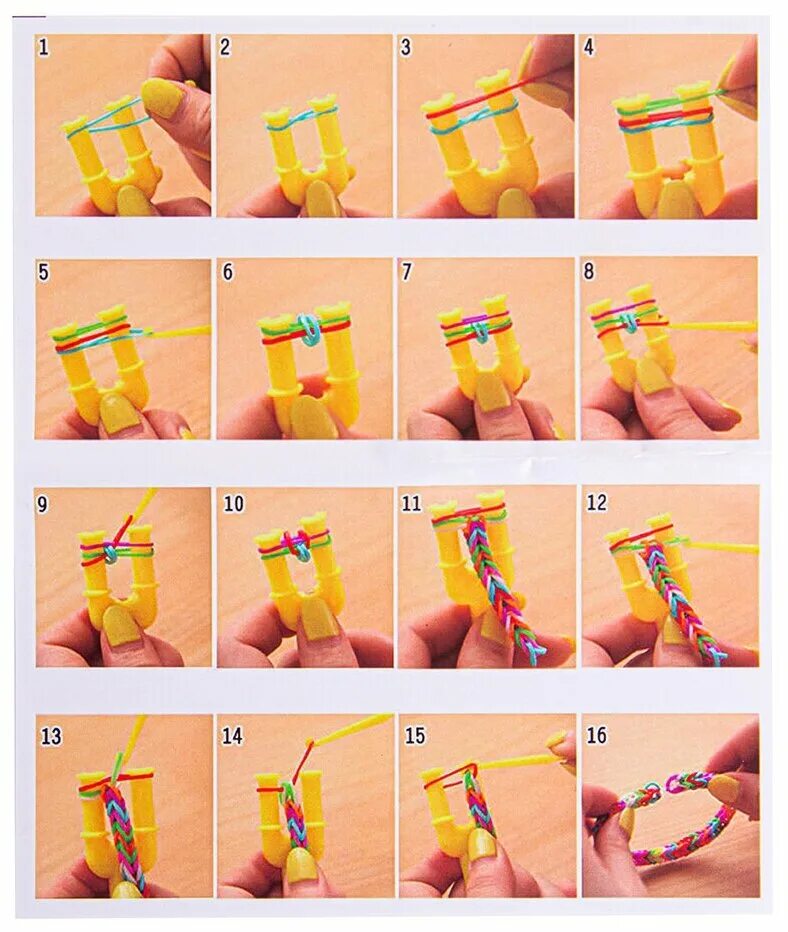 1
2
3
4
5
6
7
8
9
10
11
12
13
14
15
16