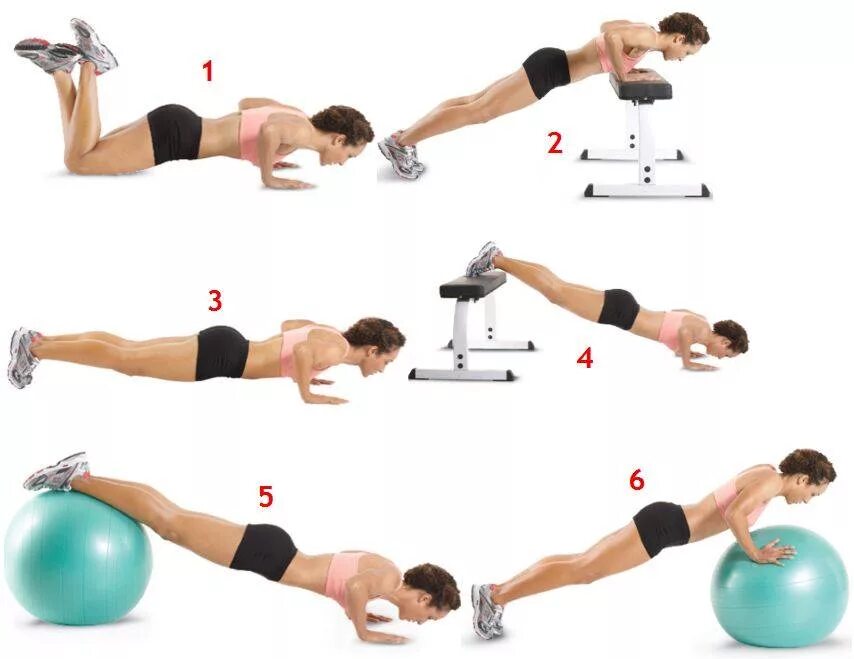 1

2

3

4

5

6