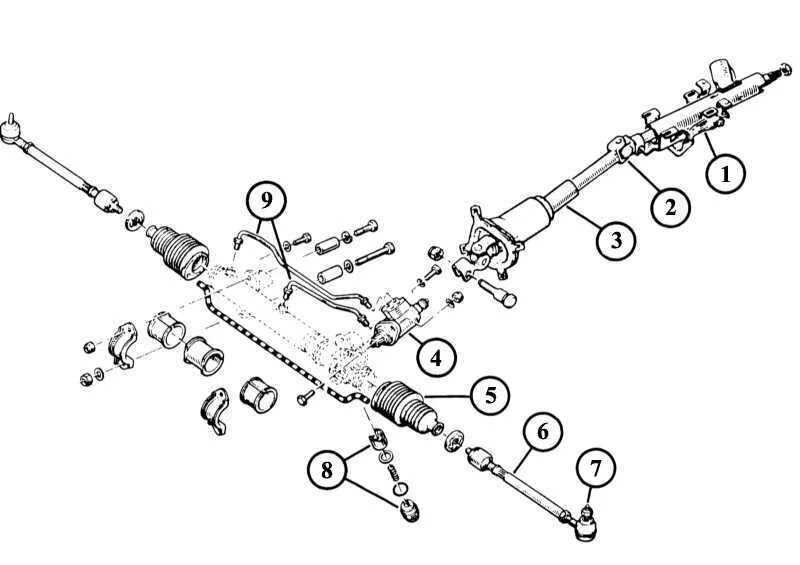 9
1
2
3
4
5
6
7
8