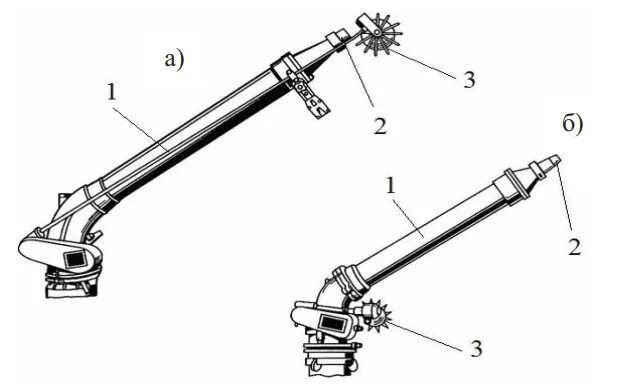 а)
1
2
3
б)
1
2
3