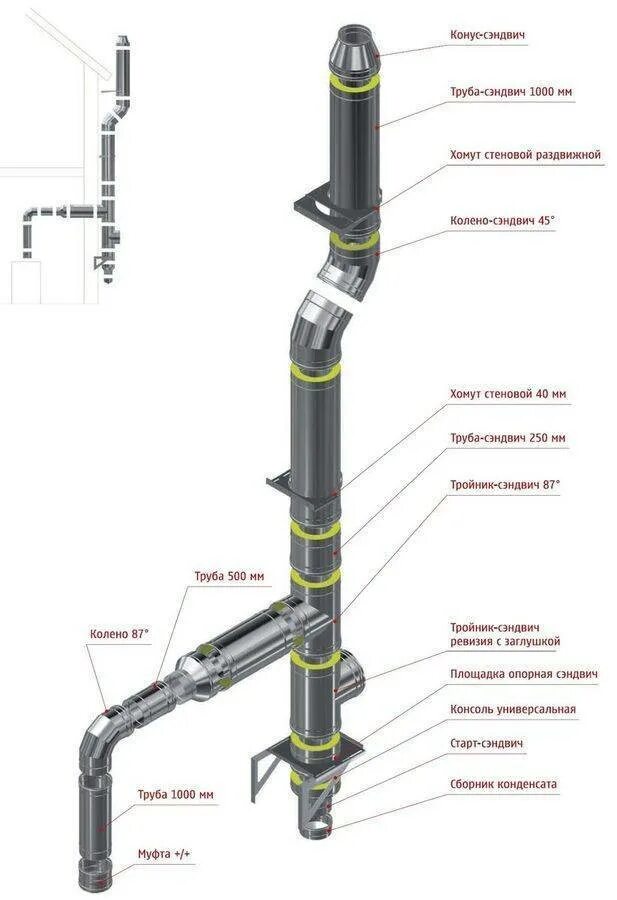 Конус-сэндвич

Труба-сэндвич 1000 мм

Хомут стеновой раздвижной

Колено-сэндвич 45°

Хомут стеновой 40 мм

Труба-сэндвич 250 мм

Тройник-сэндвич 87°

Труба 500 мм

Колено 87°

Тройник-сэндвич ревизия с заглушкой

Площадка опорная сэндвич

Консоль универсальная

Старт-сэндвич

Сборник конденсата

Труба 1000 мм

Муфта +/+