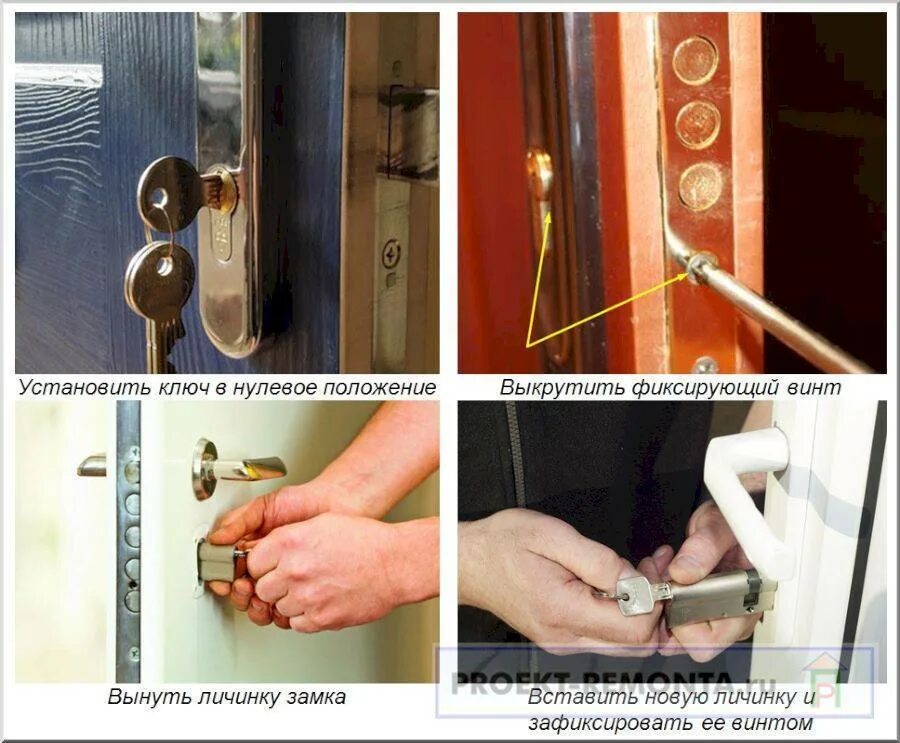 Установить ключ в нулевое положение

Выкрутить фиксирующий винт

Вынуть личинку замка

Вставить новую личинку и зафиксировать ее винтом

PROEKT-REMONTA.ru