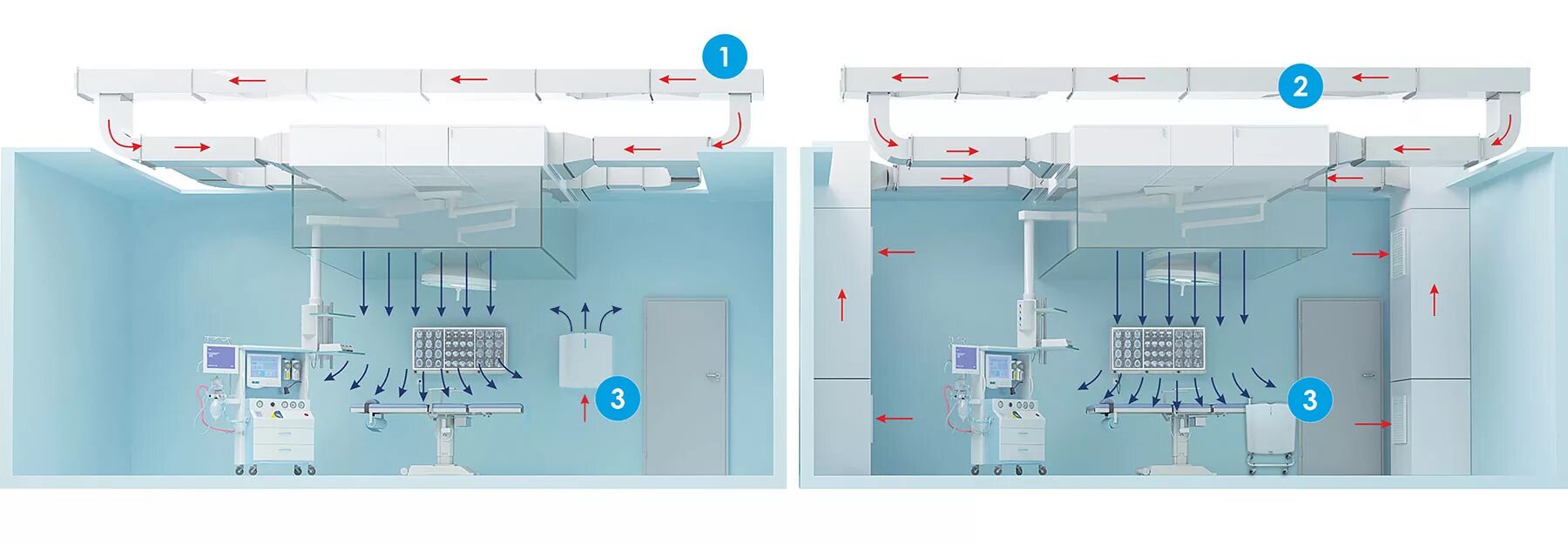 1
3
2
3