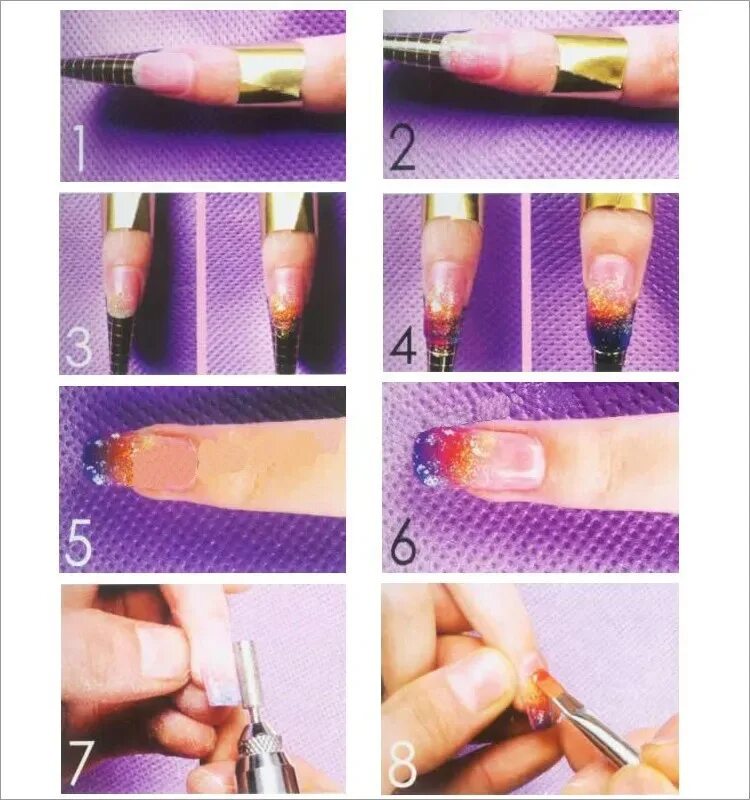 1

2

3

4

5

6

7

8