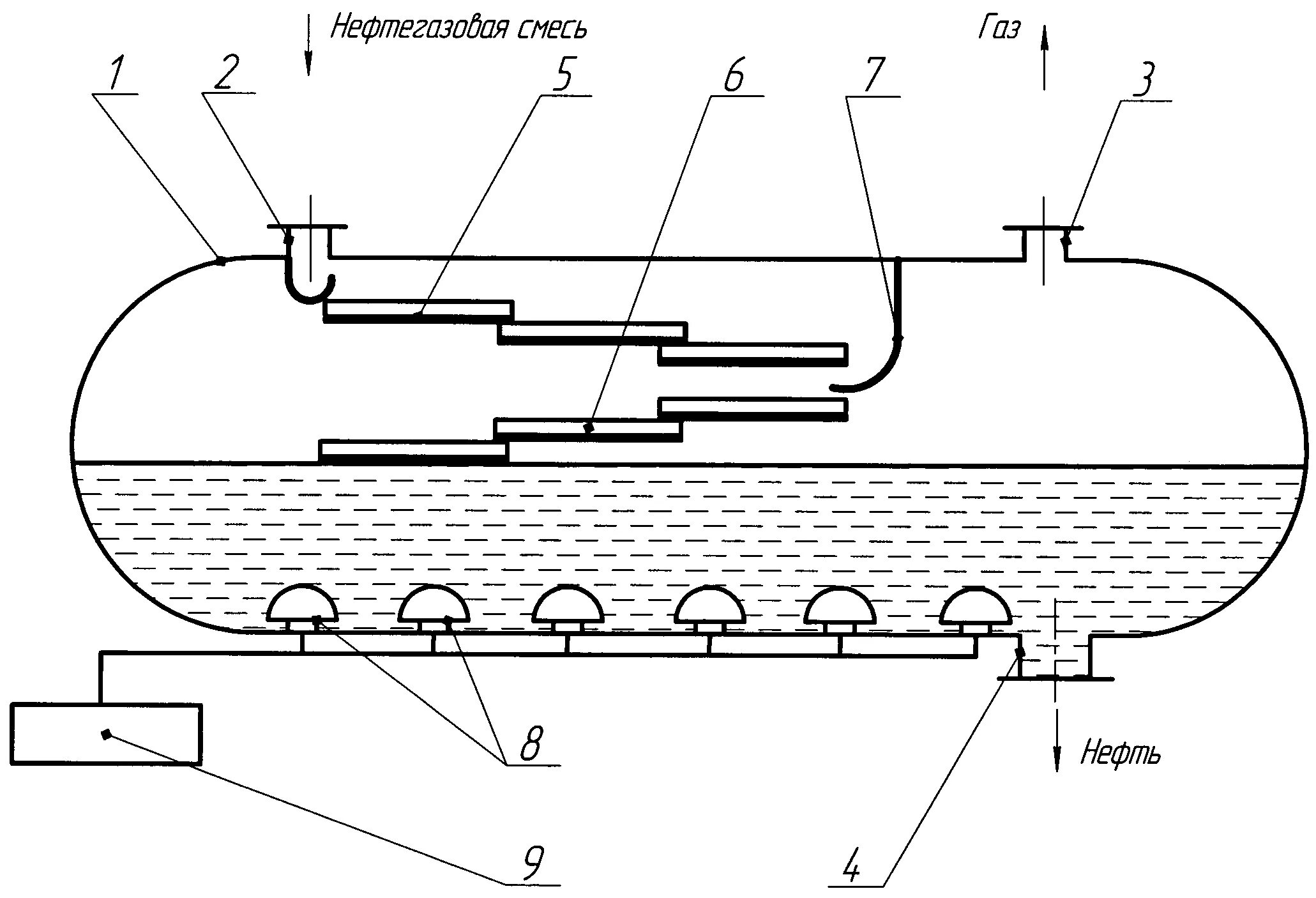 Нефтегазовая смесь

Газ

1

2

5

6

7

3

8

Нефть

9

4