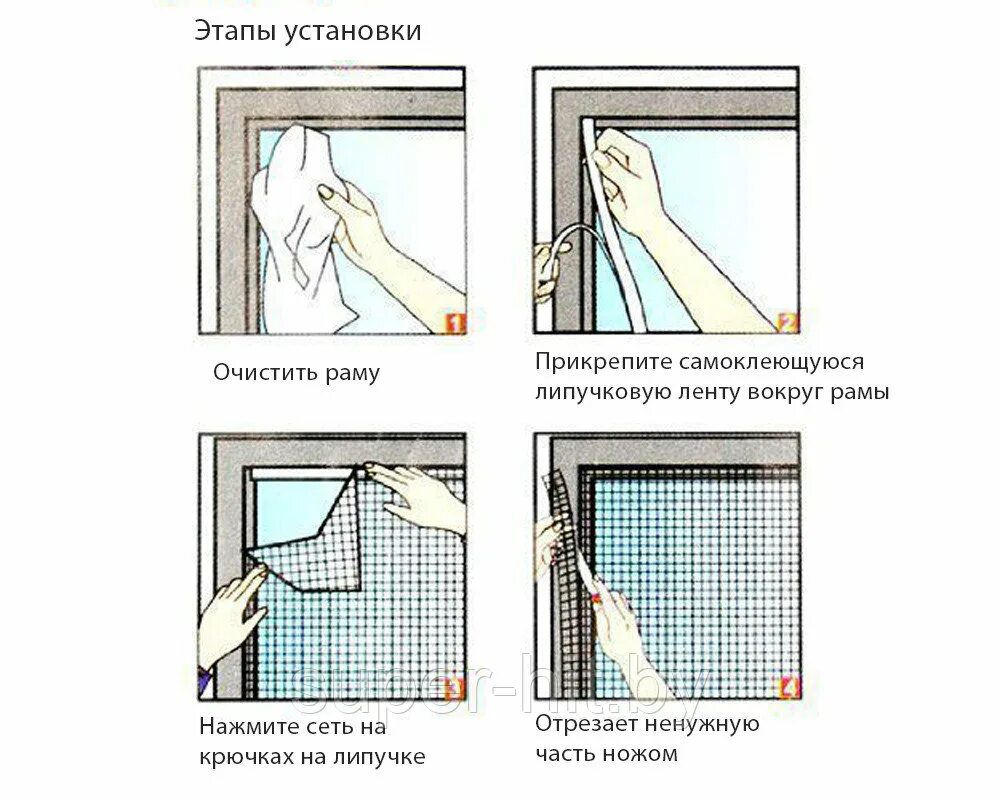 Этапы установки

1

Очистить раму

2

Прикрепите самоклеющуюся липучковую ленту вокруг рамы

3

Нажмите сеть на крючках на липучке

4

Отрезает ненужную часть ножом

super-hit.by