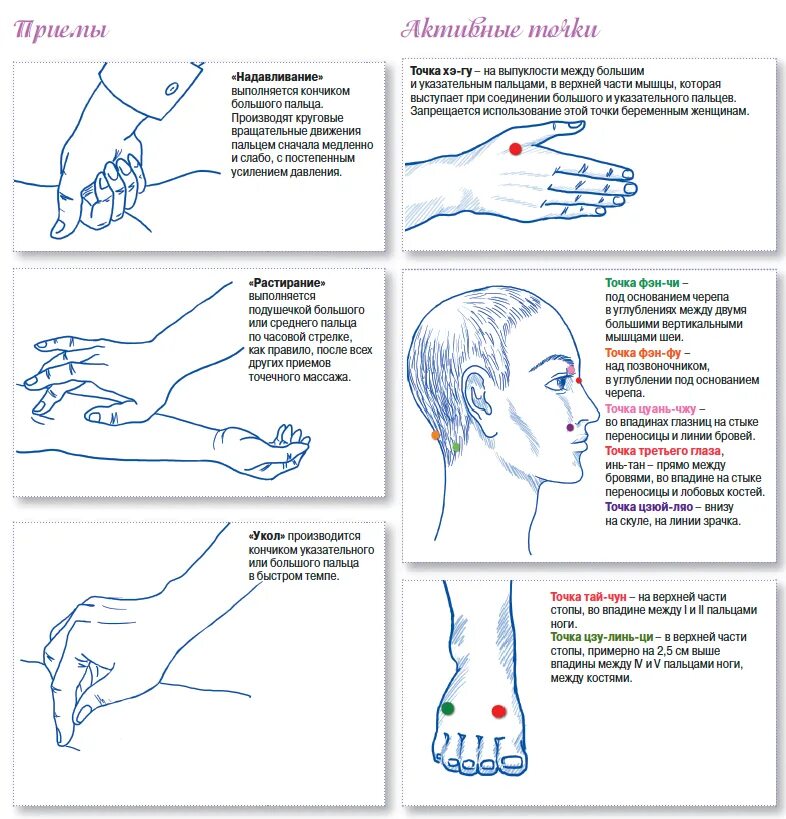 Приемы

«Надавливание» выполняется кончиком большого пальца. Производят круговые вращательные движения пальцем сначала медленно и слабо, с постепенным усилением давления.

«Растирание» выполняется подушечкой большого или среднего пальца по часовой стрелке, как правило, после всех других приемов точечного массажа.

«Укол» производится кончиком указательного или большого пальца в быстром темпе.

Активные точки

Точка хэ-гу – на выпуклости между большим и указательным пальцами, в верхней части мышцы, которая выступает при соединении большого и указательного пальцев. Запрещается использование этой точки беременным женщинам.

Точка фэн-чи – под основанием черепа в углублениях между двумя большими вертикальными мышцами шеи.
Точка фэн-фу – над позвоночником, в углублении под основанием черепа.
Точка цуань-чжу – во впадинах глазниц на стыке переносицы и линии бровей.
Точка третьего глаза, инь-тан – прямо между бровями, во впадине на стыке переносицы и лобовых костей.
Точка цзюй-ляо – внизу на скуле, на линии зрачка.

Точка тай-чун – на верхней части стопы, во впадине между I и II пальцами ноги.
Точка цзу-линь-ци – в верхней части стопы, примерно на 2,5 см выше впадины между IV и V пальцами ноги, между костями.