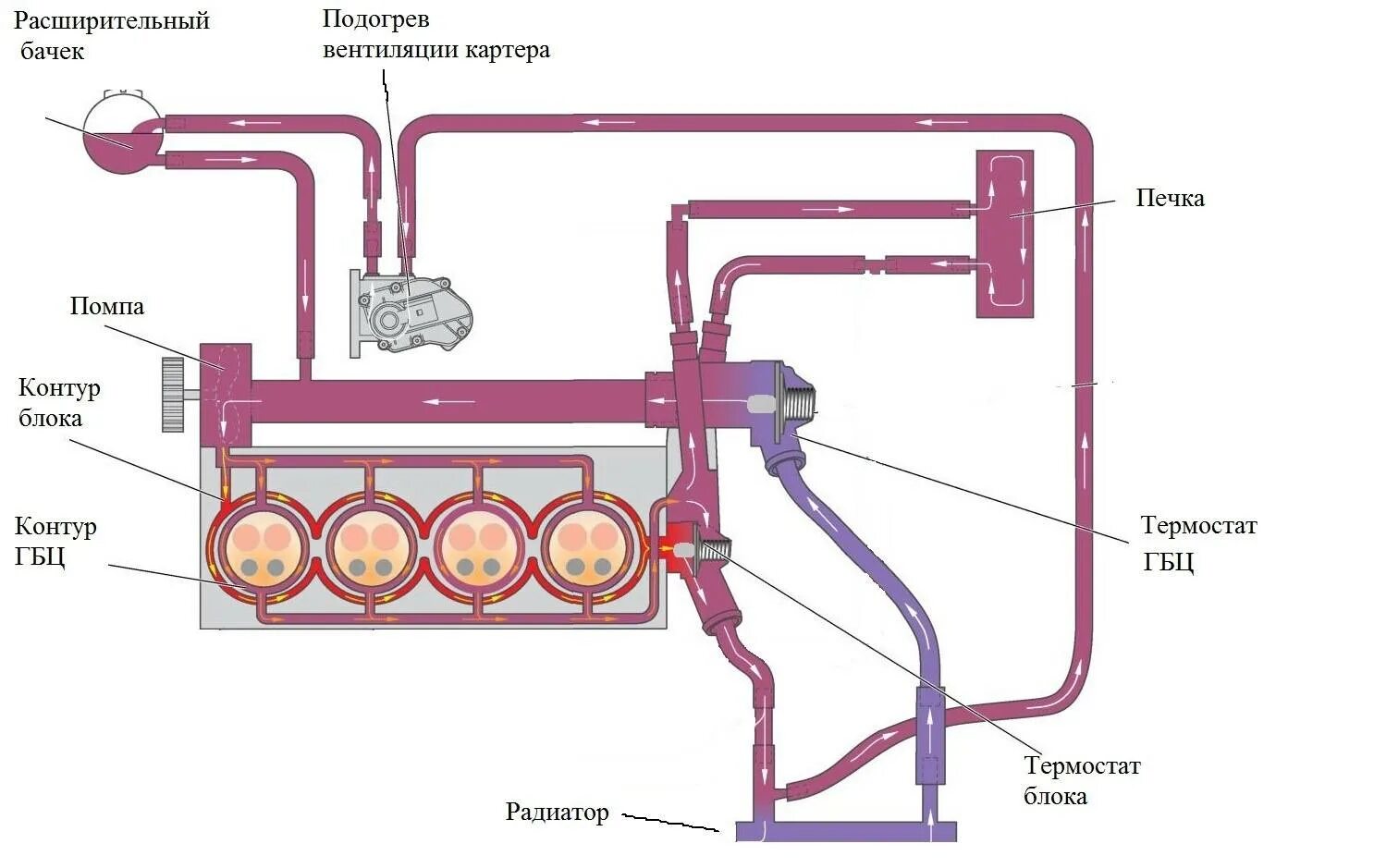 Расширительный бачек

Подогрев вентиляции картера

Печка

Помпа

Контур блока

Контур ГБЦ

Термостат ГБЦ

Термостат блока

Радиатор