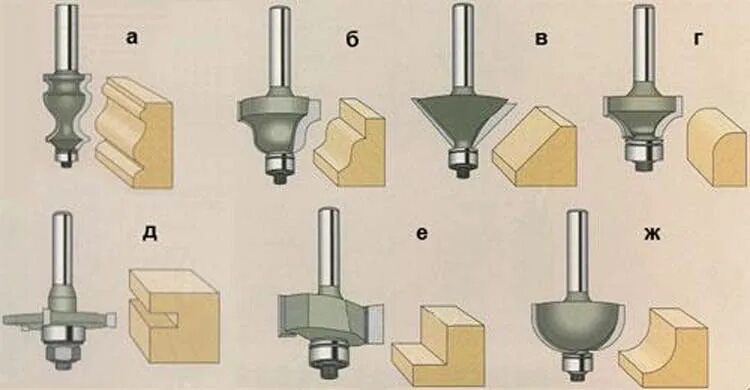 а

б

в

г

д

е

ж