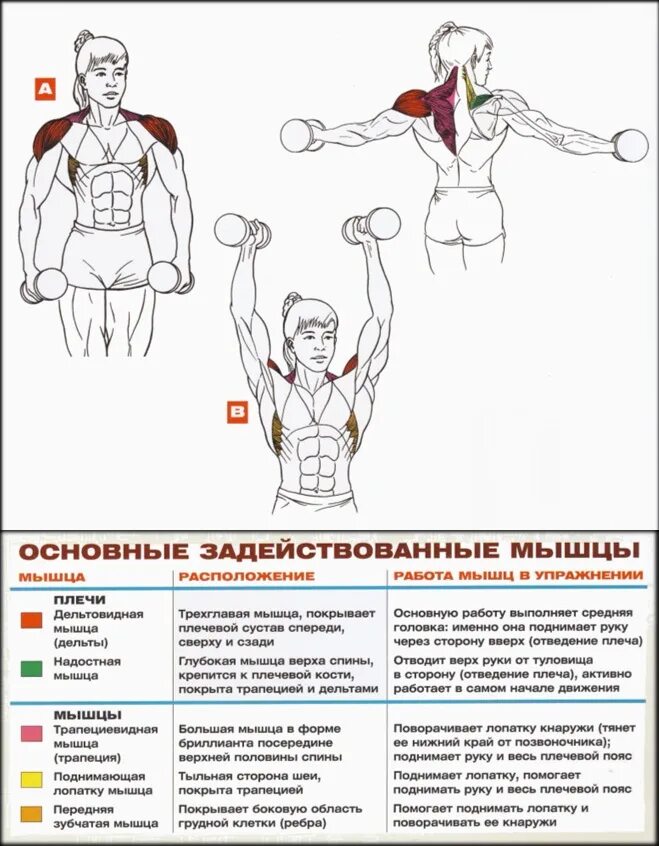 A

B

ОСНОВНЫЕ ЗАДЕЙСТВОВАННЫЕ МЫШЦЫ

| МЫШЦА | РАСПОЛОЖЕНИЕ | РАБОТА МЫШЦ В УПРАЖНЕНИИ |
|---|---|---|
| ПЛЕЧИ | | |
| Дельтовидная мышца (дельты) | Трехглавая мышца, покрывает плечевой сустав спереди, сверху и сзади | Основную работу выполняет средняя головка: именно она поднимает руку через сторону вверх (отведение плеча) |
| Надостная мышца | Глубокая мышца верха спины, крепится к плечевой кости, покрыта трапецией и дельтами | Отводит верх руки от туловища в сторону (отведение плеча), активно работает в самом начале движения |
| МЫШЦЫ | | |
| Трапециевидная мышца (трапеция) | Большая мышца в форме бриллианта посередине верхней половины спины | Поворачивает лопатку кнаружи (тянет ее нижний край от позвоночника); поднимает руку и весь плечевой пояс |
| Поднимающая лопатку мышца | Тыльная сторона шеи, покрыта трапецией | Поднимает лопатку, помогает поднимать руку и весь плечевой пояс |
| Передняя зубчатая мышца | Покрывает боковую область грудной клетки (ребра) | Помогает поднимать лопатку и поворачивать ее кнаружи |