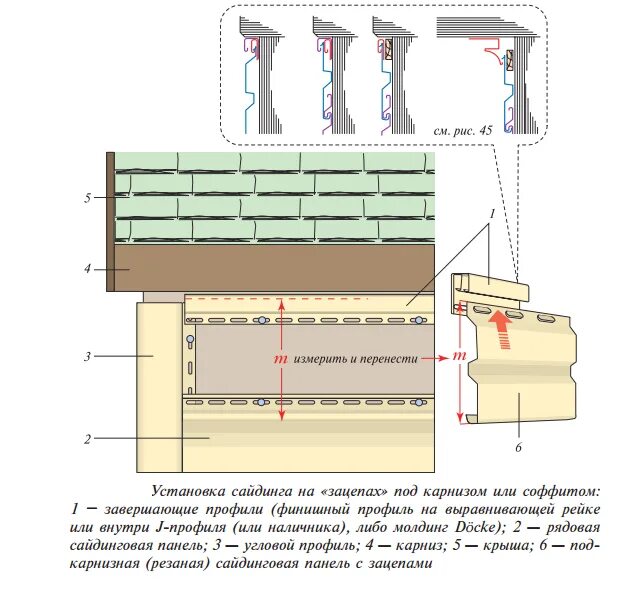 см. рис. 45

5

4

1

3

m измерить и перенести

m

2

6

Установка сайдинга на «зацепах» под карнизом или соффитом: 1 — завершающие профили (финишный профиль на выравнивающей рейке или внутри J-профиля (или наличника), либо молдинг Döcke); 2 — рядовая сайдинговая панель; 3 — угловой профиль; 4 — карниз; 5 — крыша; 6 — подкарнизная (резаная) сайдинговая панель с зацепами