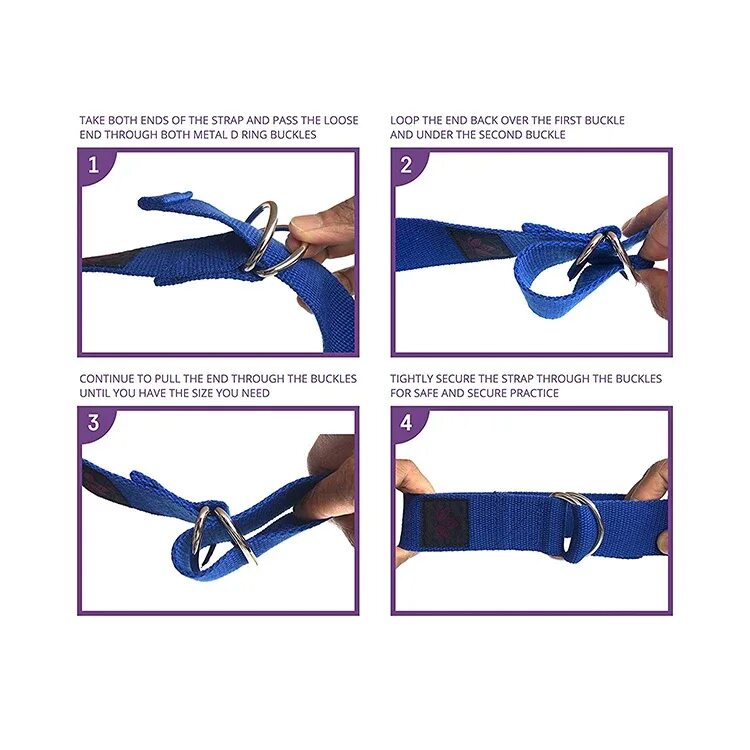 TAKE BOTH ENDS OF THE STRAP AND PASS THE LOOSE END THROUGH BOTH METAL D RING BUCKLES

1

LOOP THE END BACK OVER THE FIRST BUCKLE AND UNDER THE SECOND BUCKLE

2

CONTINUE TO PULL THE END THROUGH THE BUCKLES UNTIL YOU HAVE THE SIZE YOU NEED

3

TIGHTLY SECURE THE STRAP THROUGH THE BUCKLES FOR SAFE AND SECURE PRACTICE

4