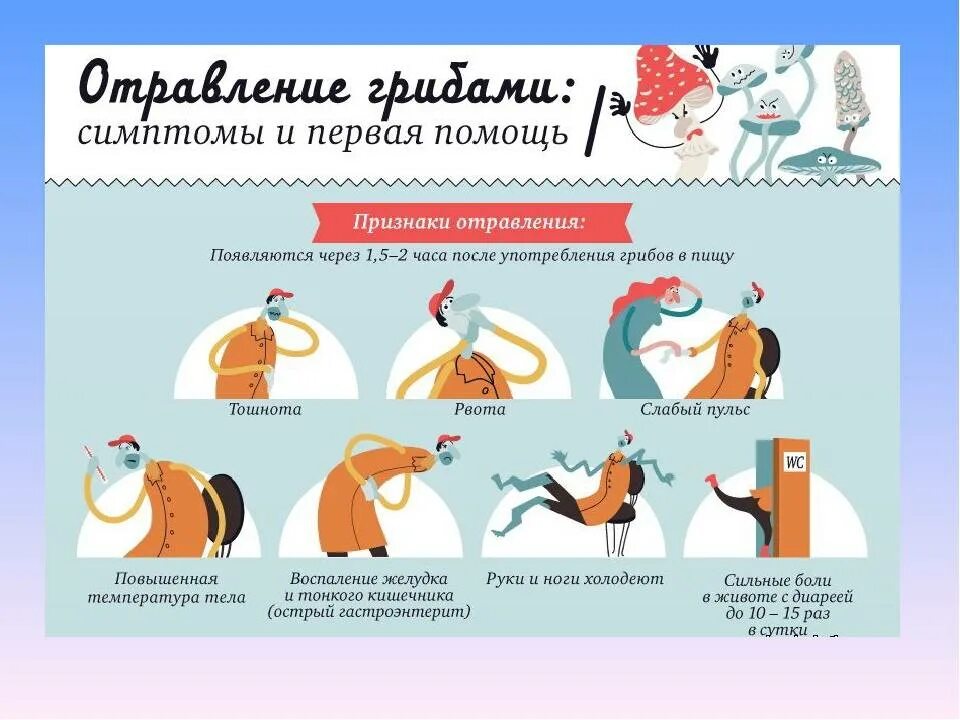 Отравление грибами:
симптомы и первая помощь

Признаки отравления:

Появляются через 1,5–2 часа после употребления грибов в пищу

Тошнота

Рвота

Слабый пульс

Повышенная температура тела

Воспаление желудка и тонкого кишечника (острый гастроэнтерит)

Руки и ноги холодеют

WC

Сильные боли в животе с диареей до 10 – 15 раз в сутки