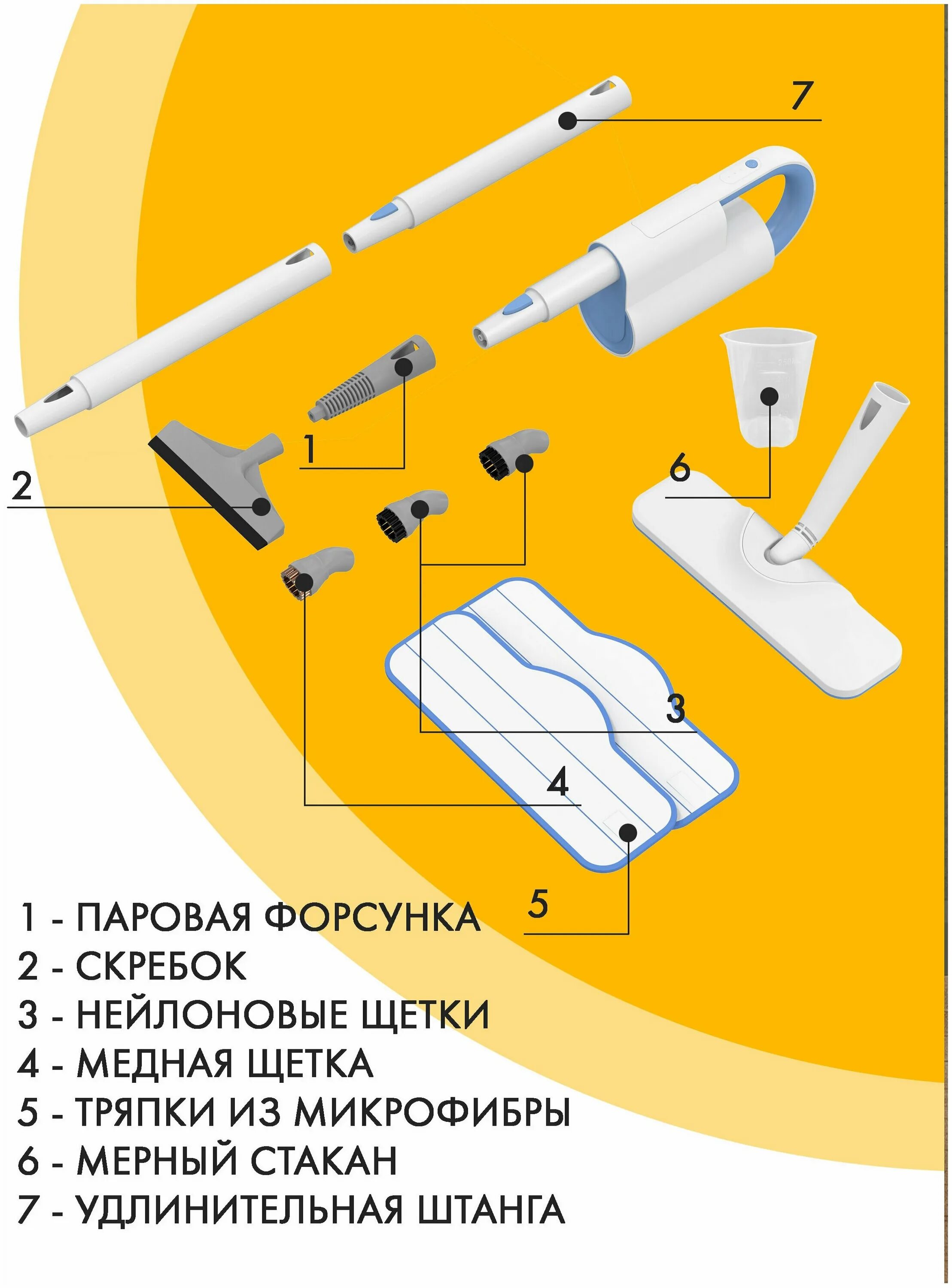 7

1

2

6

3

4

5

1 - ПАРОВАЯ ФОРСУНКА
2 - СКРЕБОК
3 - НЕЙЛОНОВЫЕ ЩЕТКИ
4 - МЕДНАЯ ЩЕТКА
5 - ТРЯПКИ ИЗ МИКРОФИБРЫ
6 - МЕРНЫЙ СТАКАН
7 - УДЛИНИТЕЛЬНАЯ ШТАНГА