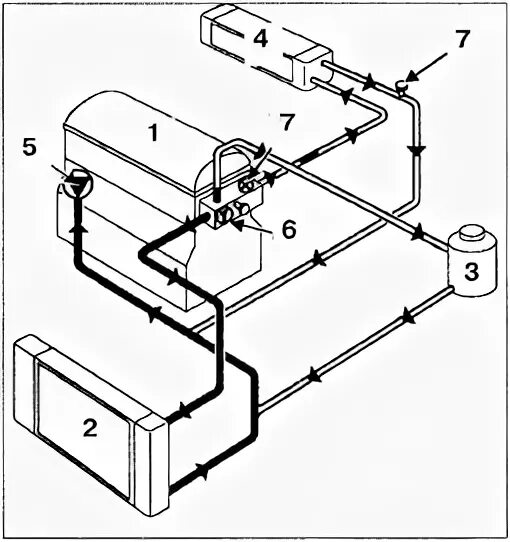 4
7
1
7
5
6
3
2