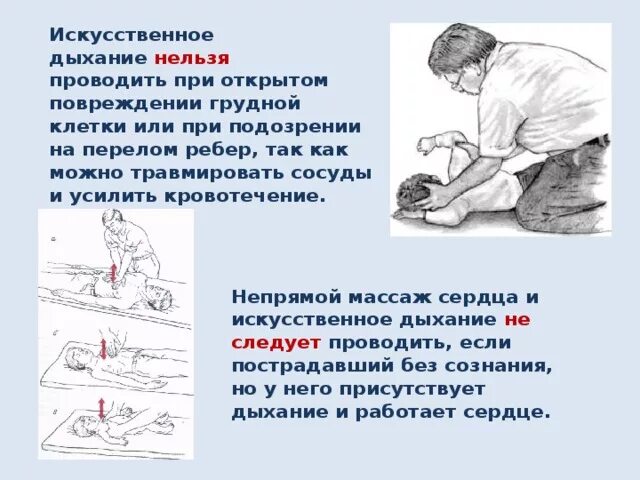 Искусственное дыхание нельзя проводить при открытом повреждении грудной клетки или при подозрении на перелом ребер, так как можно травмировать сосуды и усилить кровотечение.

Непрямой массаж сердца и искусственное дыхание не следует проводить, если пострадавший без сознания, но у него присутствует дыхание и работает сердце.