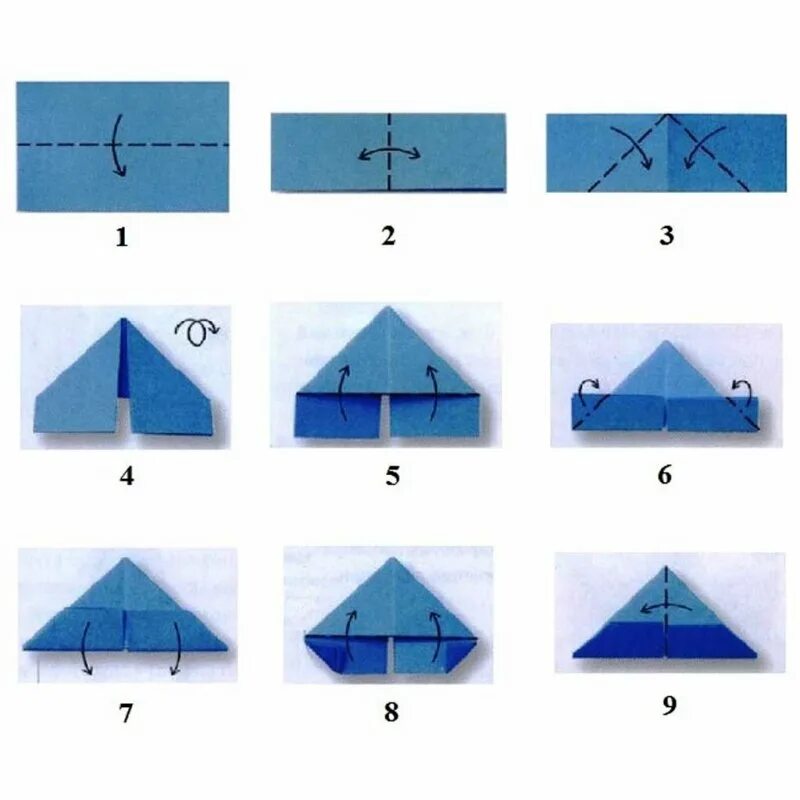 1

2

3

4

5

6

7

8

9