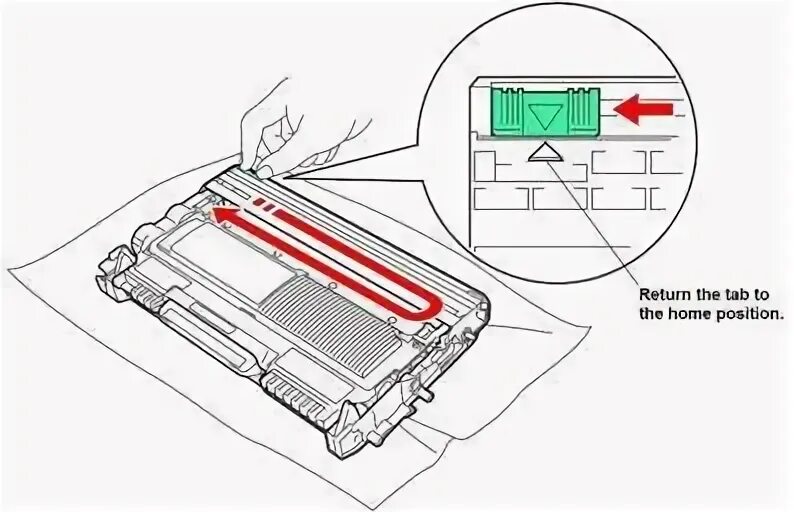 Return the tab to the home position.