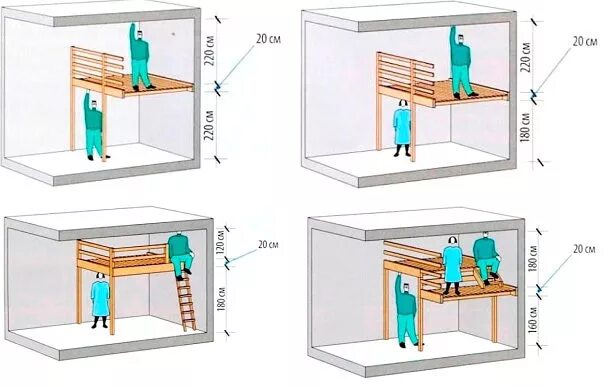 220 см
20 см
220 см

220 см
20 см
180 см

120 см
20 см
180 см

180 см
20 см
160 см