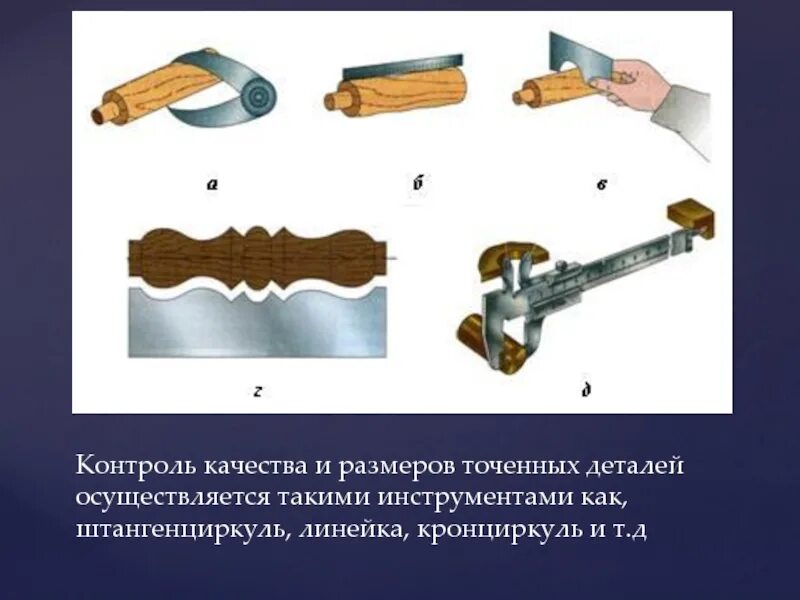 а

б

в

г

д

Контроль качества и размеров точенных деталей осуществляется такими инструментами как, штангенциркуль, линейка, кронциркуль и т.д