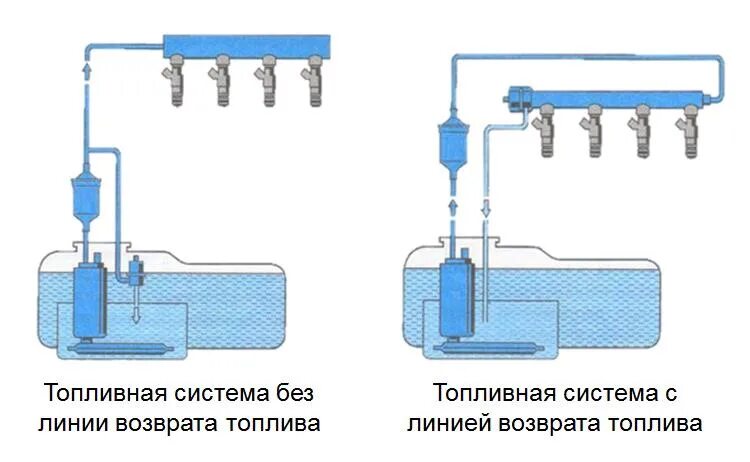 Топливная система без линии возврата топлива

Топливная система с линией возврата топлива