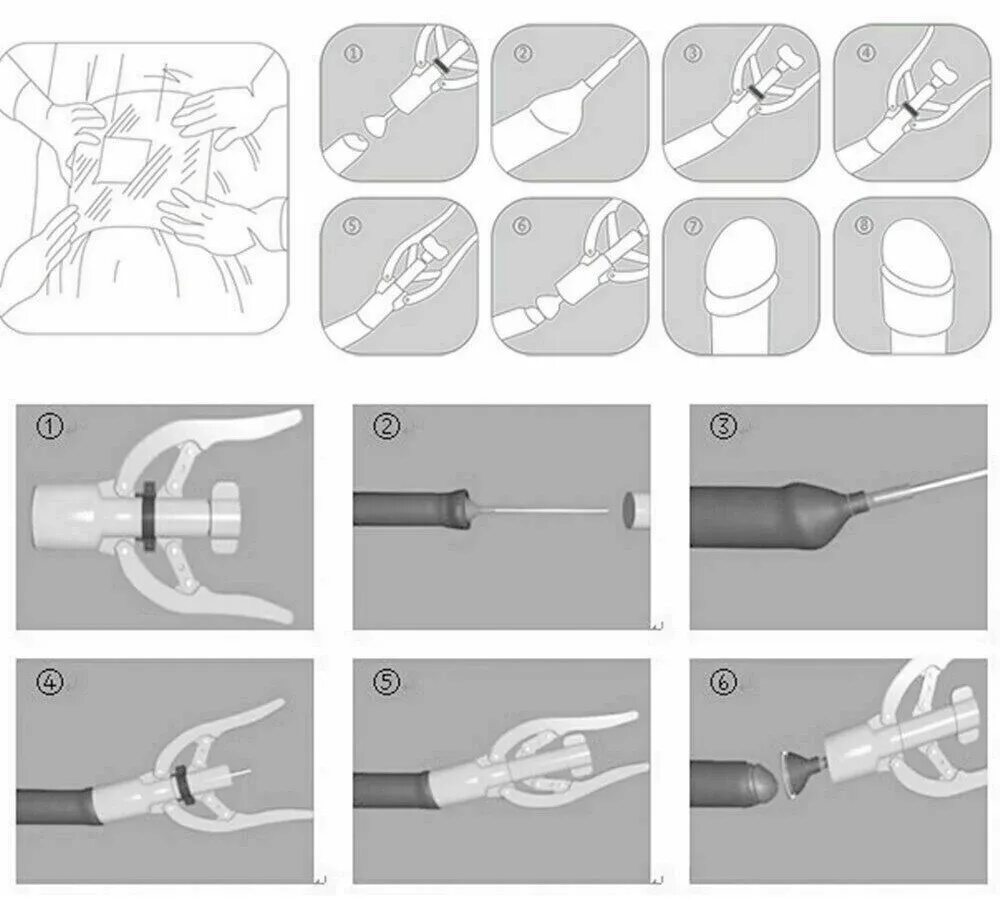 ①
②
③
④
⑤
⑥
⑦
⑧

①
②
③
④
⑤
⑥