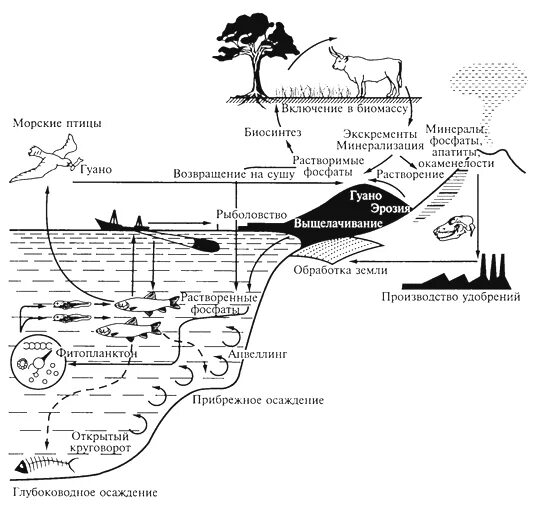 Включение в биомассу

Морские птицы

Биосинтез

Экскременты
Минерализация

Минералы,
фосфаты,
апатиты,
окаменелости

Гуано

Растворимые
фосфаты

Возвращение на сушу

Растворение

Гуано
Эрозия
Выщелачивание

Рыболовство

Обработка земли

Производство удобрений

Растворенные
фосфаты

Фитопланктон

Апвеллинг

Прибрежное осаждение

Открытый
круговорот

Глубоководное осаждение