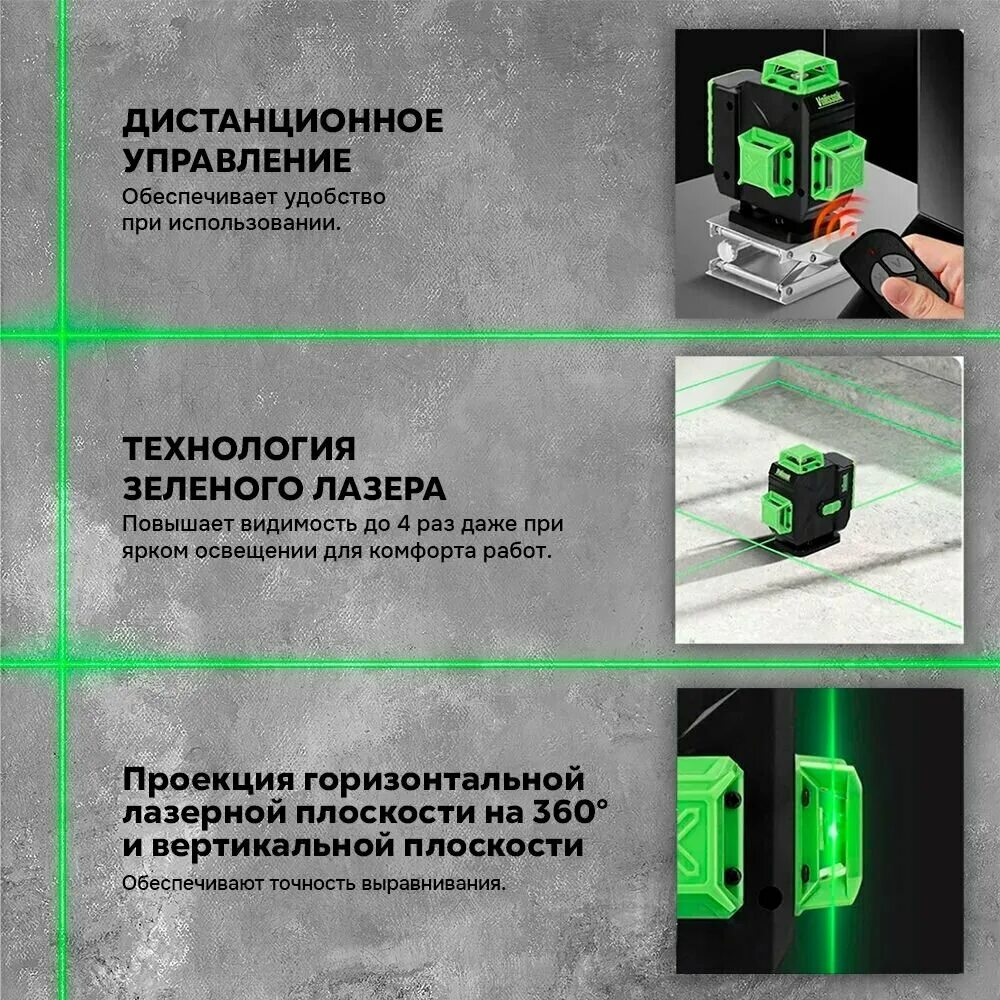 ДИСТАНЦИОННОЕ УПРАВЛЕНИЕ
Обеспечивает удобство при использовании.

ТЕХНОЛОГИЯ ЗЕЛЕНОГО ЛАЗЕРА
Повышает видимость до 4 раз даже при ярком освещении для комфорта работ.

Проекция горизонтальной лазерной плоскости на 360° и вертикальной плоскости
Обеспечивают точность выравнивания.