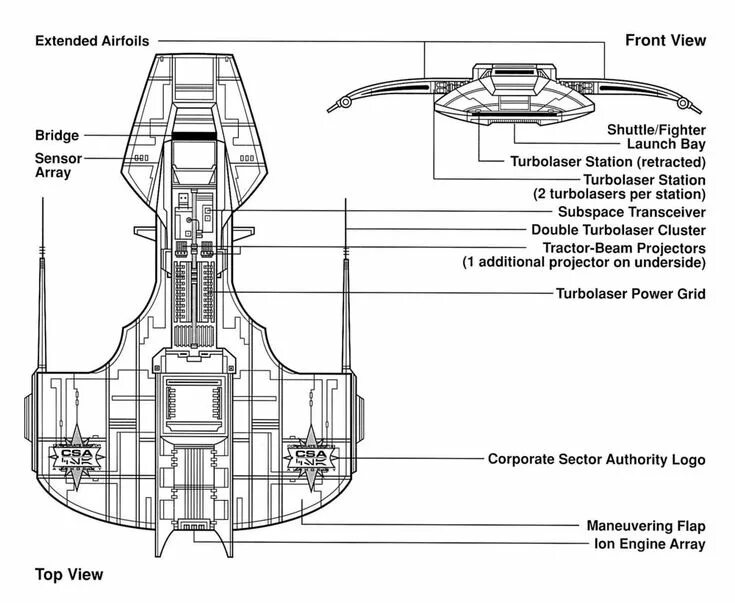 Extended Airfoils

Front View

Bridge

Sensor Array

Shuttle/Fighter Launch Bay

Turbolaser Station (retracted)

Turbolaser Station (2 turbolasers per station)

Subspace Transceiver

Double Turbolaser Cluster

Tractor-Beam Projectors (1 additional projector on underside)

Turbolaser Power Grid

CSA

CSA

Corporate Sector Authority Logo

Maneuvering Flap

Ion Engine Array

Top View