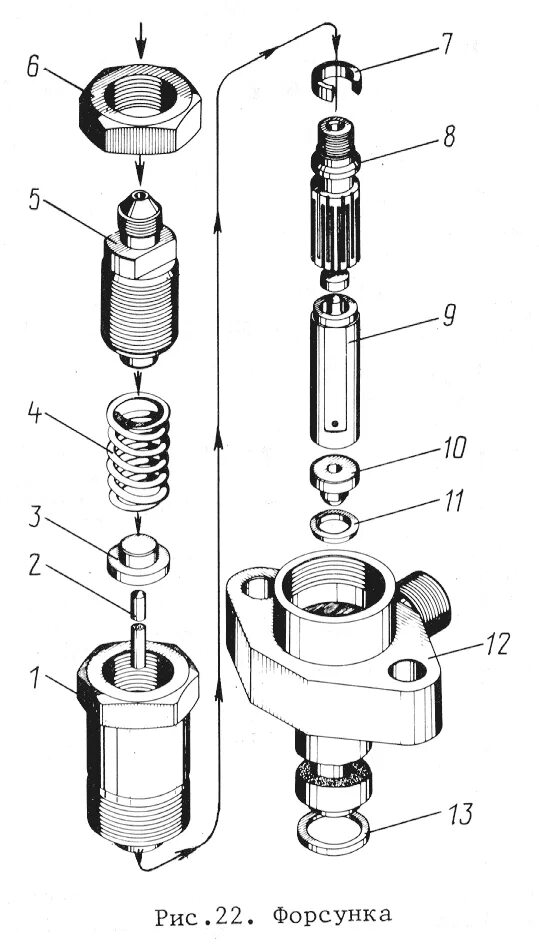 6
5
4
3
2
1
7
8
9
10
11
12
13

Рис.22. Форсунка