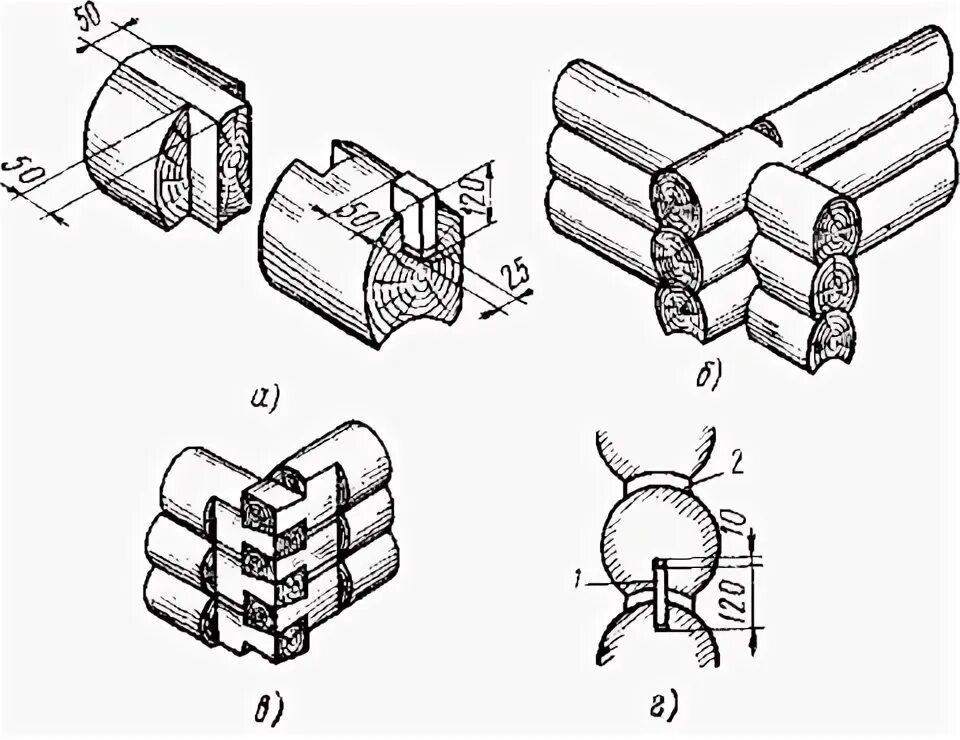 50
50
50
120
25
а)
б)
в)
2
10
1
120
г)