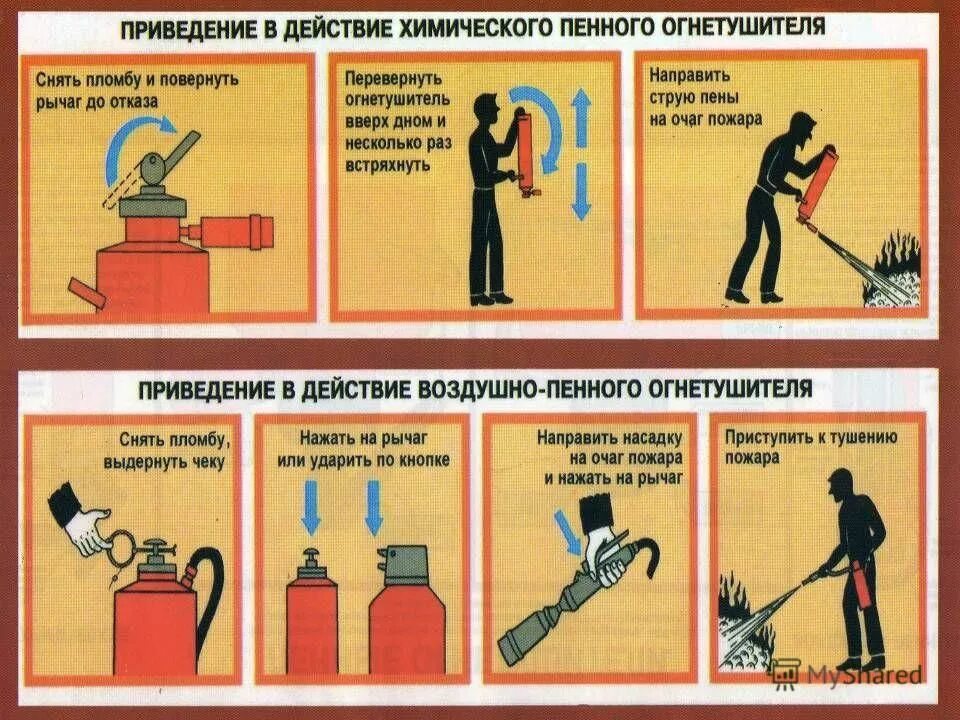 ПРИВЕДЕНИЕ В ДЕЙСТВИЕ ХИМИЧЕСКОГО ПЕННОГО ОГНЕТУШИТЕЛЯ

Снять пломбу и повернуть рычаг до отказа

Перевернуть огнетушитель вверх дном и несколько раз встряхнуть

Направить струю пены на очаг пожара

ПРИВЕДЕНИЕ В ДЕЙСТВИЕ ВОЗДУШНО-ПЕННОГО ОГНЕТУШИТЕЛЯ

Снять пломбу, выдернуть чеку

Нажать на рычаг или ударить по кнопке

Направить насадку на очаг пожара и нажать на рычаг

Приступить к тушению пожара

MyShared