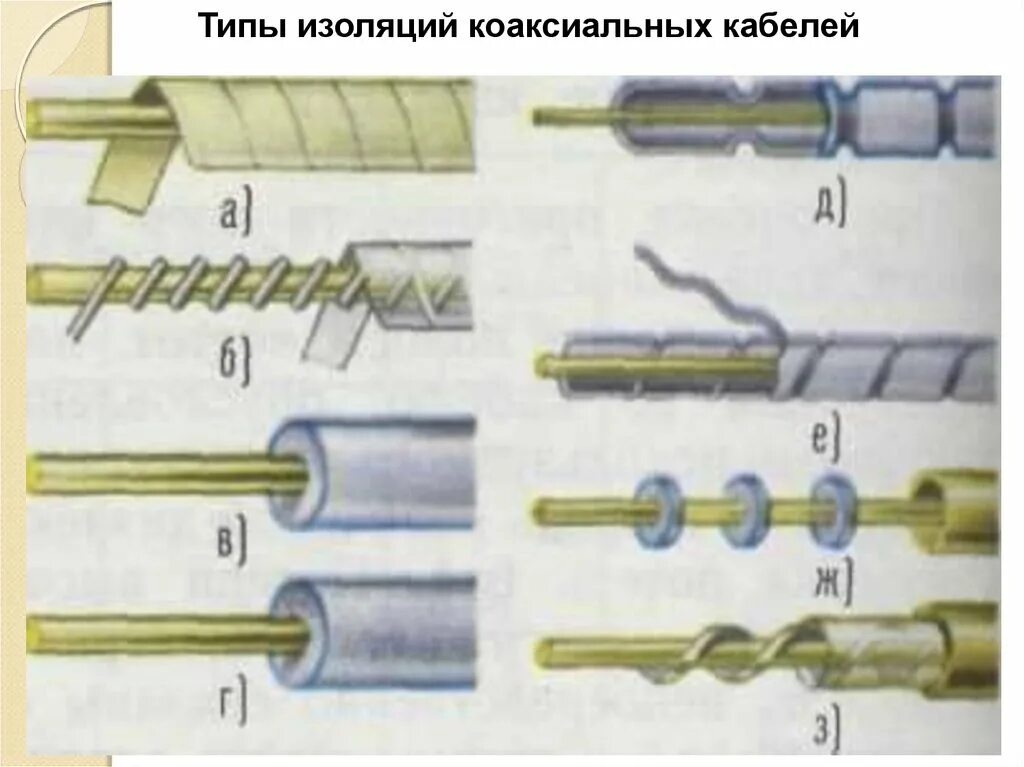 Типы изоляций коаксиальных кабелей

а)

б)

в)

г)

д)

е)

ж)

з)