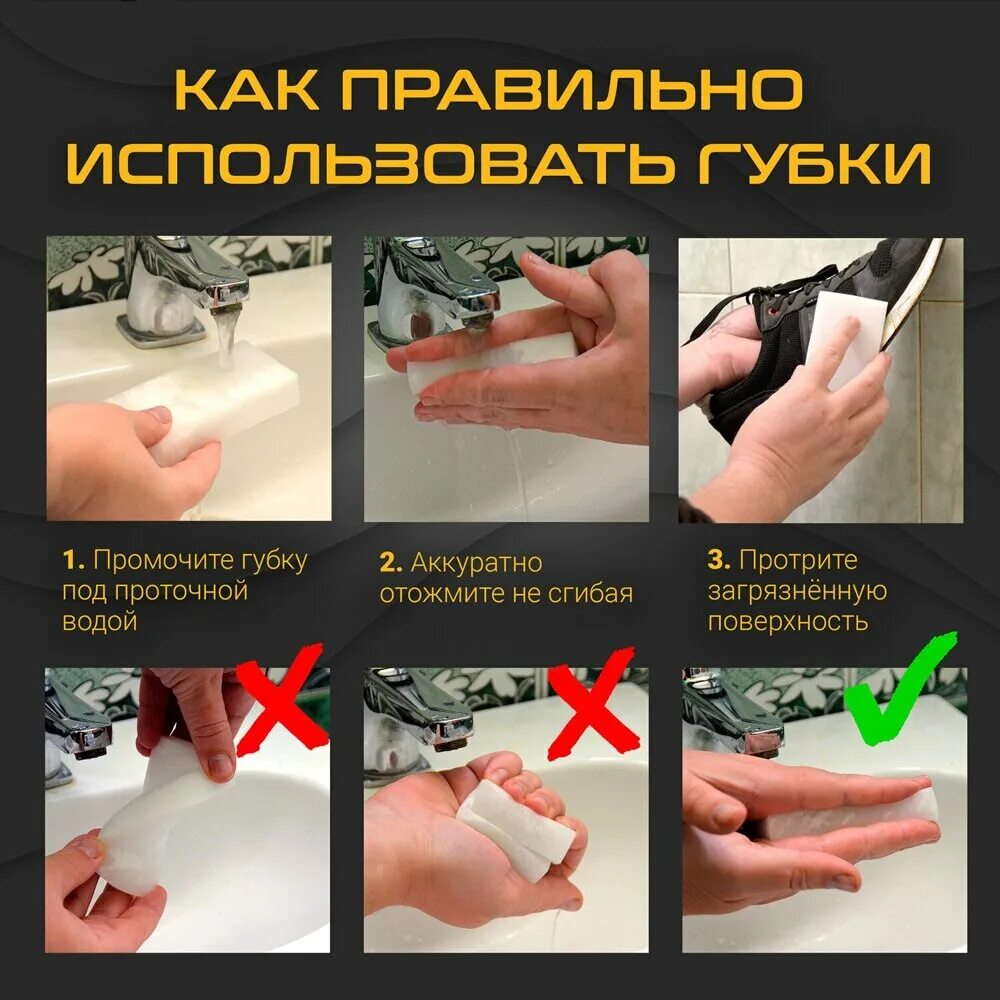 КАК ПРАВИЛЬНО ИСПОЛЬЗОВАТЬ ГУБКИ

1. Промочите губку под проточной водой

2. Аккуратно отожмите не сгибая

3. Протрите загрязнённую поверхность