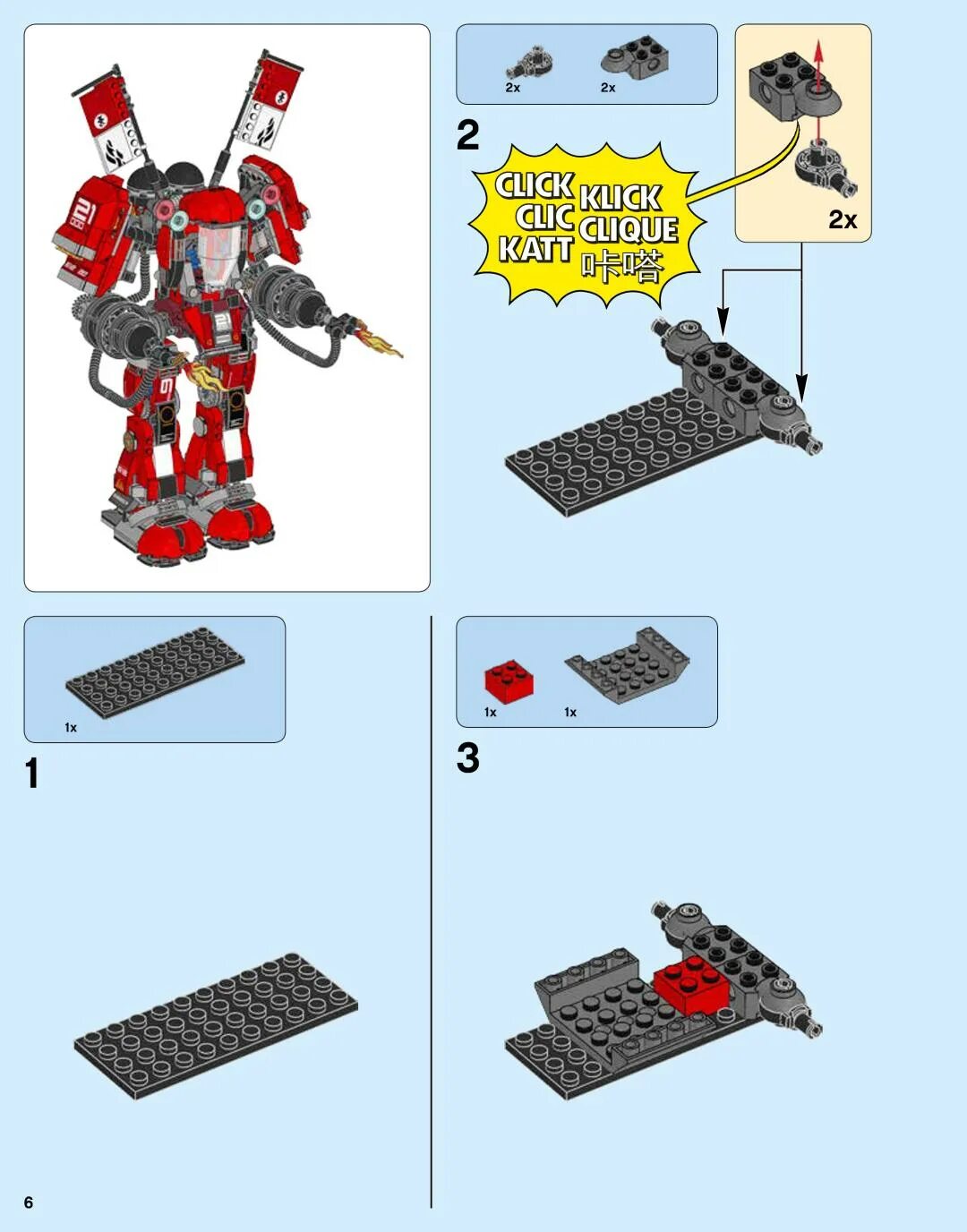 2x
2x

2

CLICK KLICK
CLIC CLIQUE
KATT 咔嗒

2x

1x

1

1x
1x

3

6