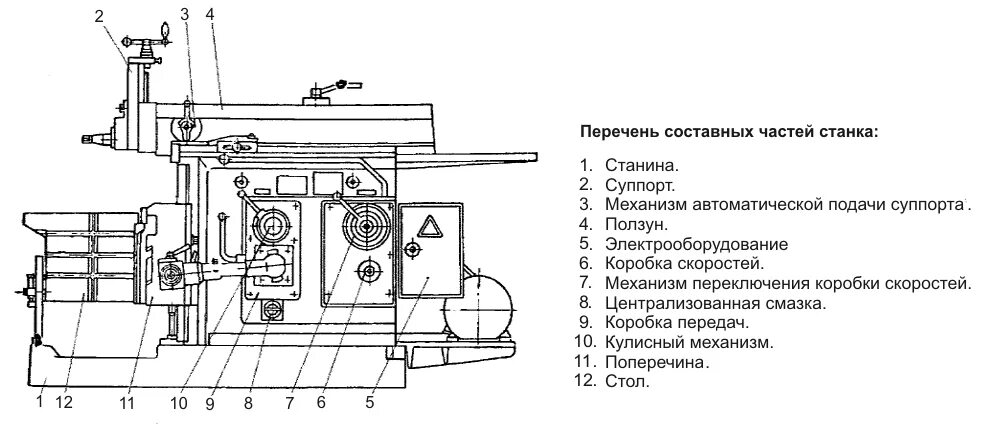 2 3 4

1 12 11 10 9 8 7 6 5

**Перечень составных частей станка:**

1. Станина.
2. Суппорт.
3. Механизм автоматической подачи суппорта.
4. Ползун.
5. Электрооборудование
6. Коробка скоростей.
7. Механизм переключения коробки скоростей.
8. Централизованная смазка.
9. Коробка передач.
10. Кулисный механизм.
11. Поперечина.
12. Стол.