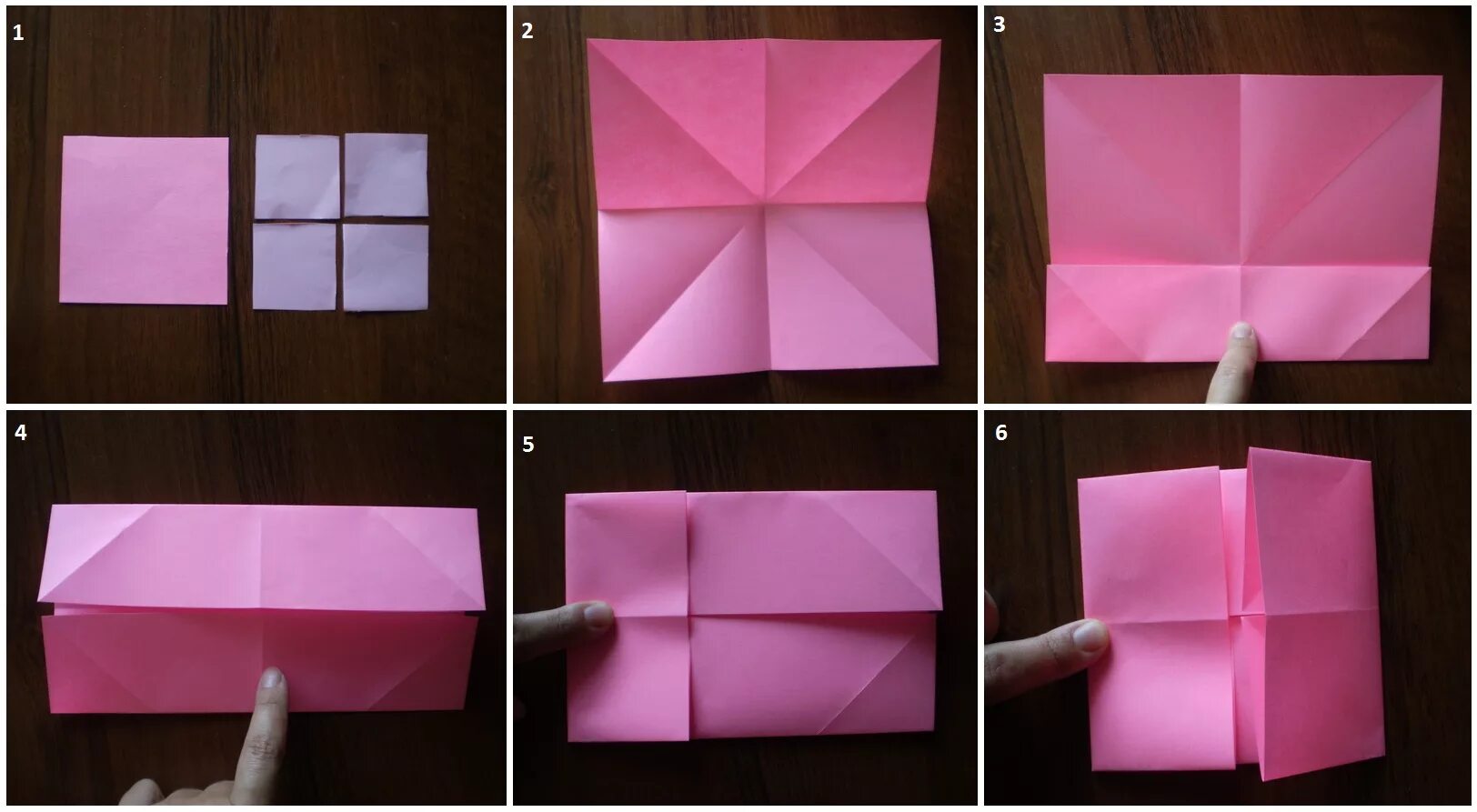 1

2

3

4

5

6